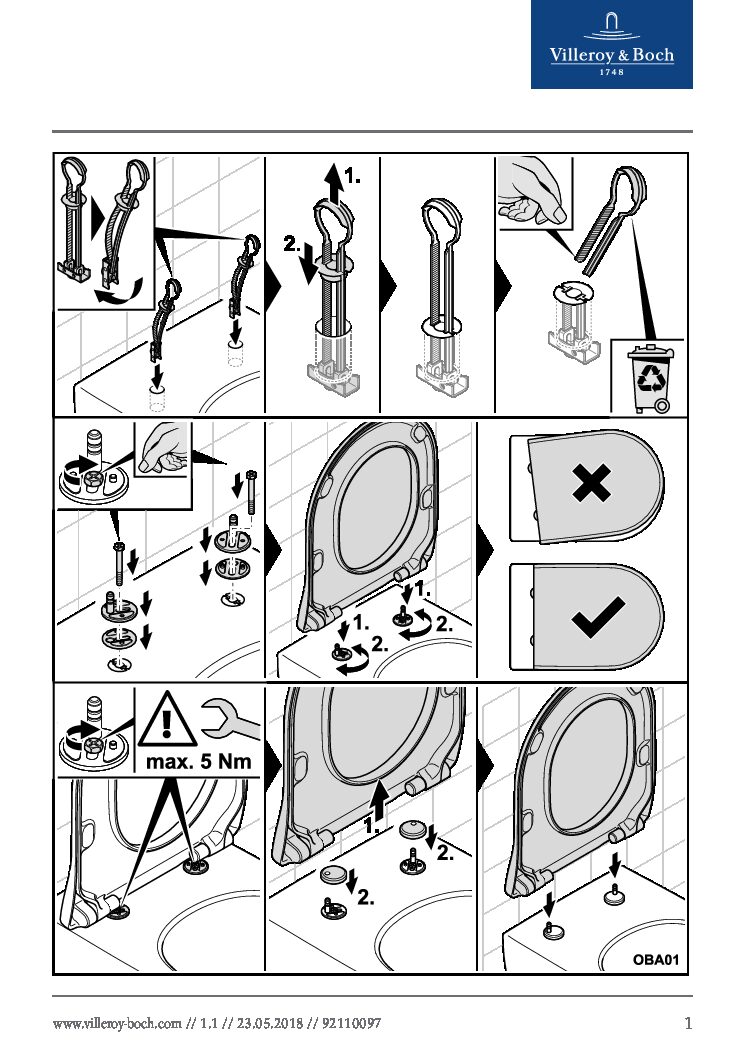 Villeroy & Boch
1748

1.
2.

1.
1.
2.
2.

max. 5 Nm

1.
2.
2.

OBA01

www.villeroy-boch.com // 1.1 // 23.05.2018 // 92110097

1