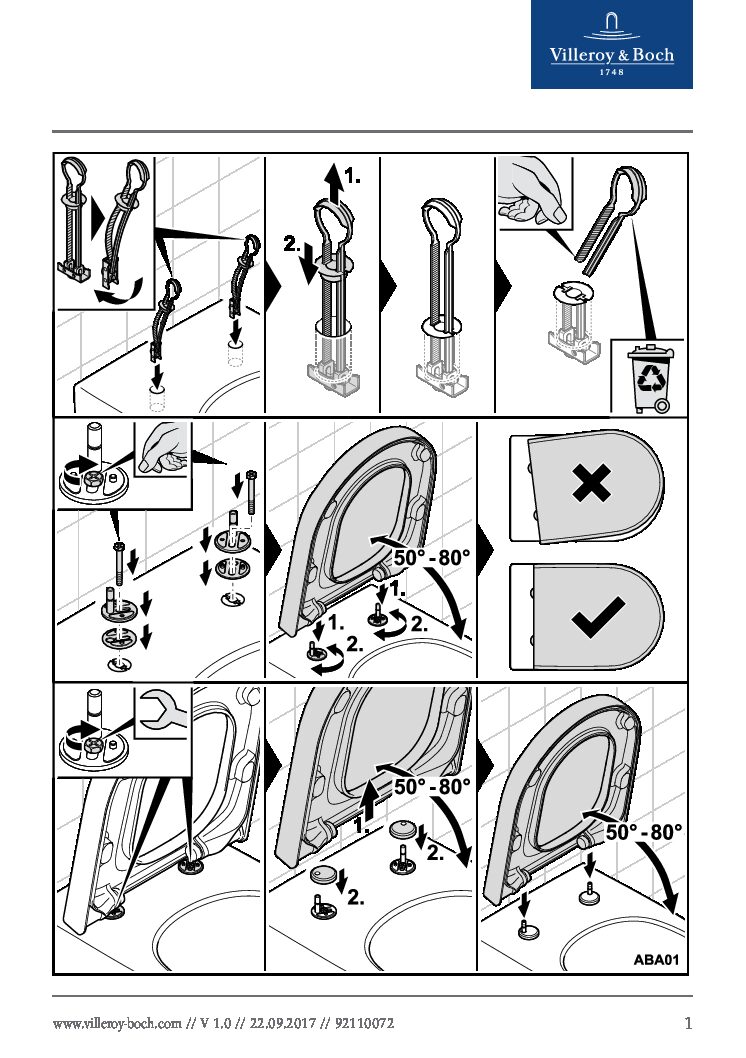 Villeroy & Boch
1748

1.
2.

50° - 80°
1.
2.
1.
2.

50° - 80°
1.
2.
2.

50° - 80°

ABA01

www.villeroy-boch.com // V 1.0 // 22.09.2017 // 92110072

1