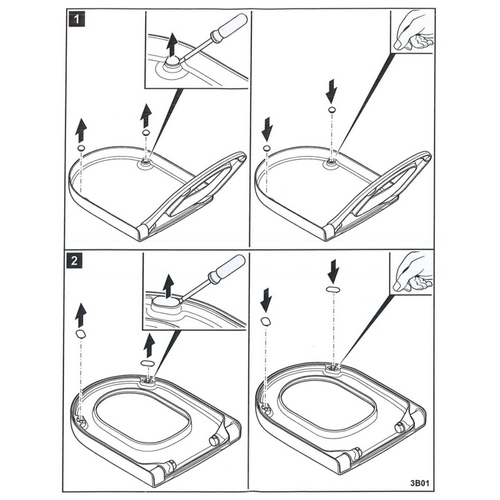 1

2

3B01