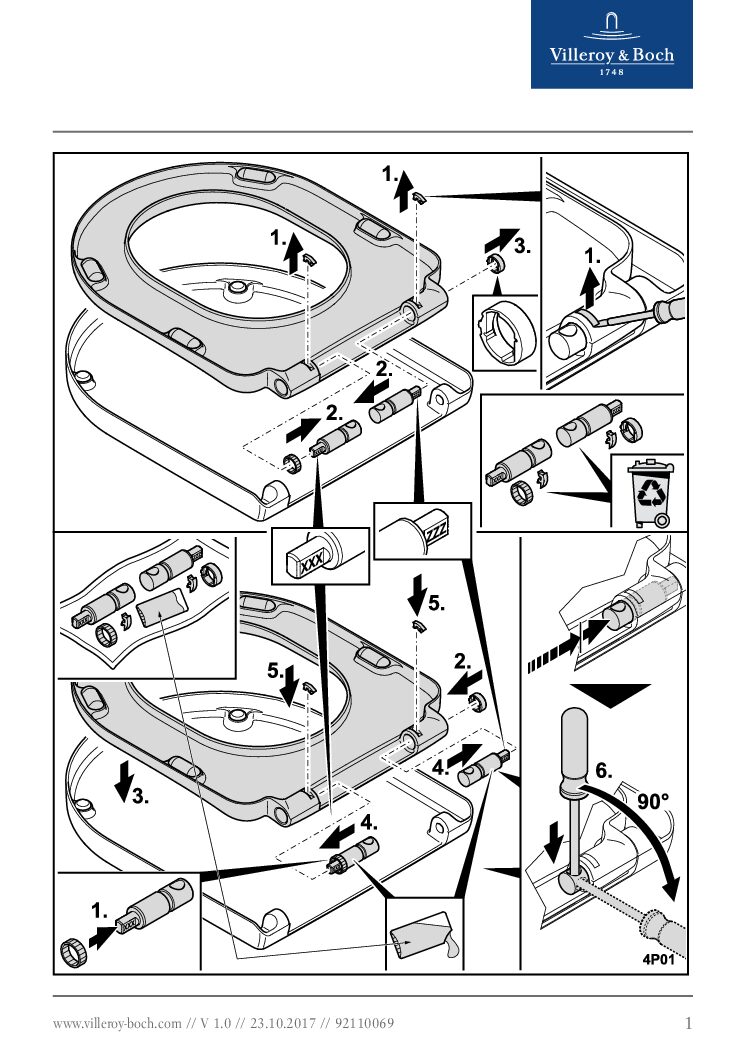 Villeroy & Boch
1748

1.
1.
3.
1.
2.
2.
XXX
ZZZ
5.
5.
2.
4.
3.
4.
6.
90°
1.
4P01

www.villeroy-boch.com // V 1.0 // 23.10.2017 // 92110069
1