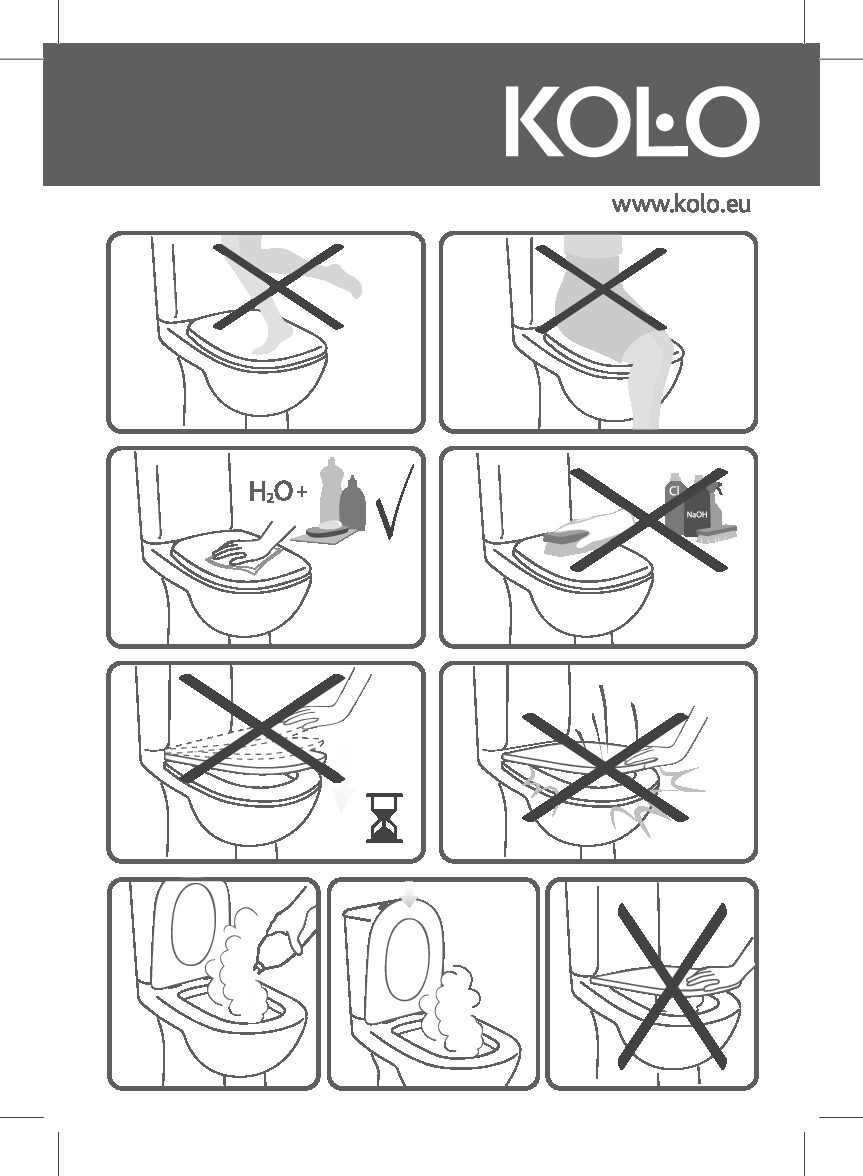 KOLO

www.kolo.eu

$H_2O$ +

Cl

NaOH