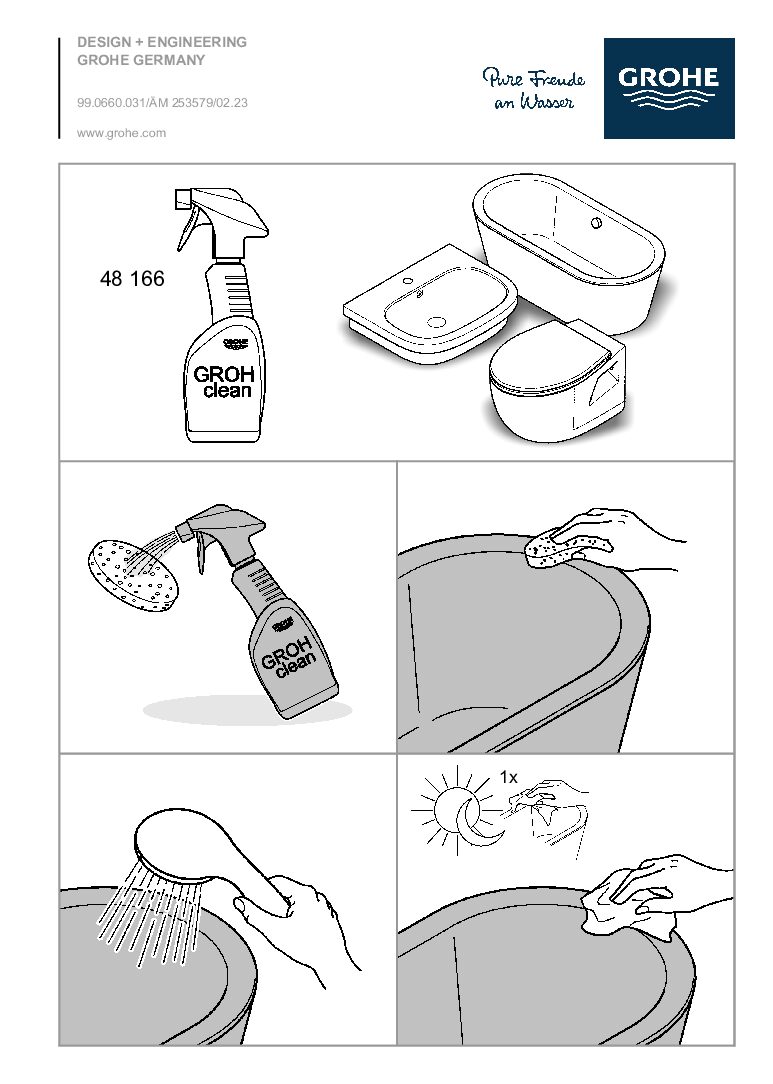 DESIGN + ENGINEERING
GROHE GERMANY

99.0660.031/ÄM 253579/02.23

www.grohe.com

Pure Freude an Wasser

GROHE

48 166

GROHE
GROH clean

GROHE
GROH clean

1x