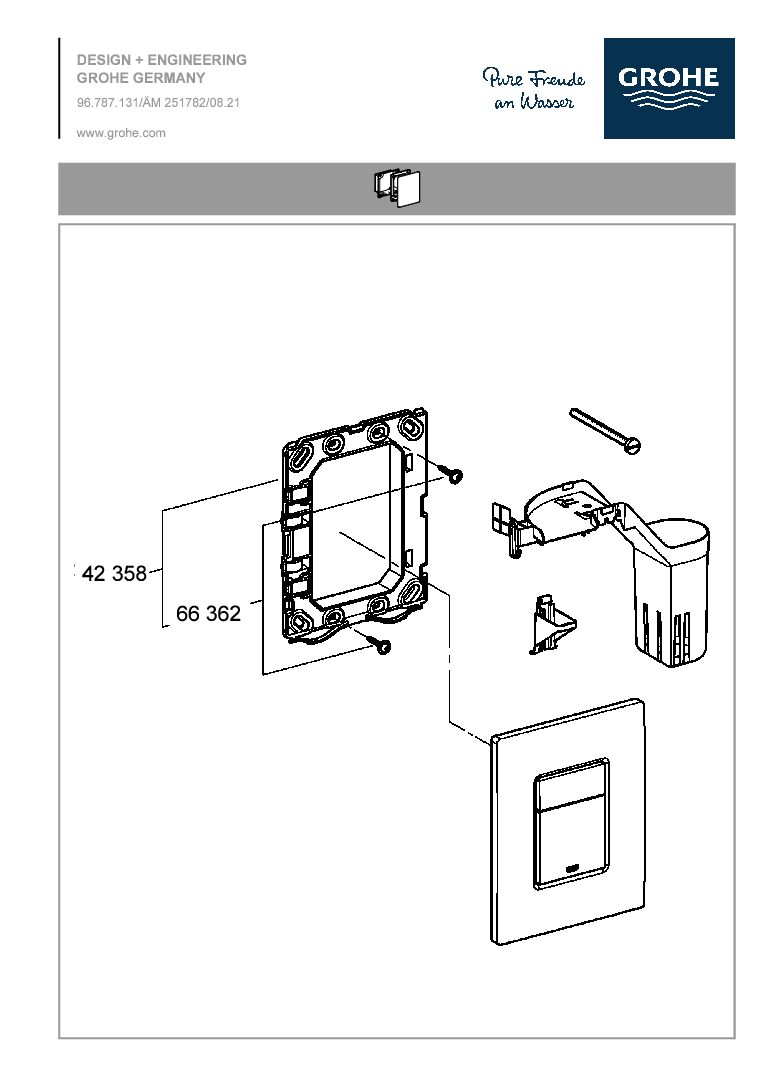 DESIGN + ENGINEERING
GROHE GERMANY

96.787.131/ÄM 251782/08.21

www.grohe.com

Pure Freude an Wasser

GROHE

42 358

66 362