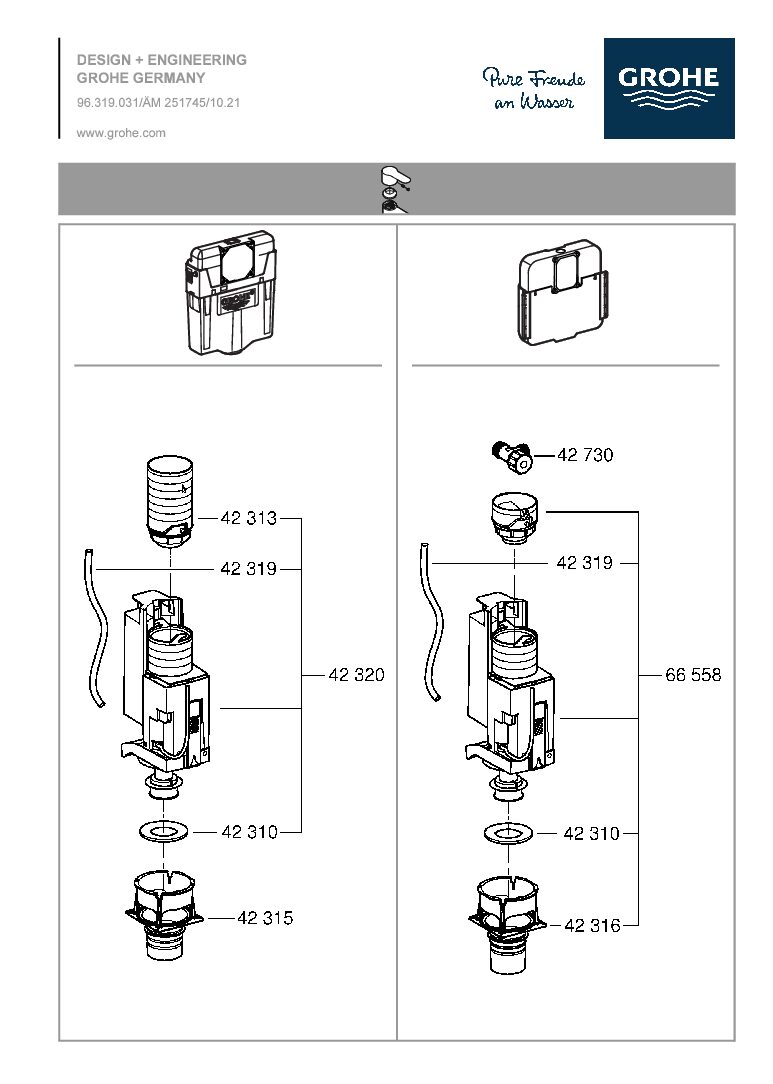 DESIGN + ENGINEERING
GROHE GERMANY

96.319.031/ÄM 251745/10.21

www.grohe.com

Pure Freude an Wasser

GROHE

42 313
42 319
42 320
42 310
42 315

42 730
42 319
66 558
42 310
42 316