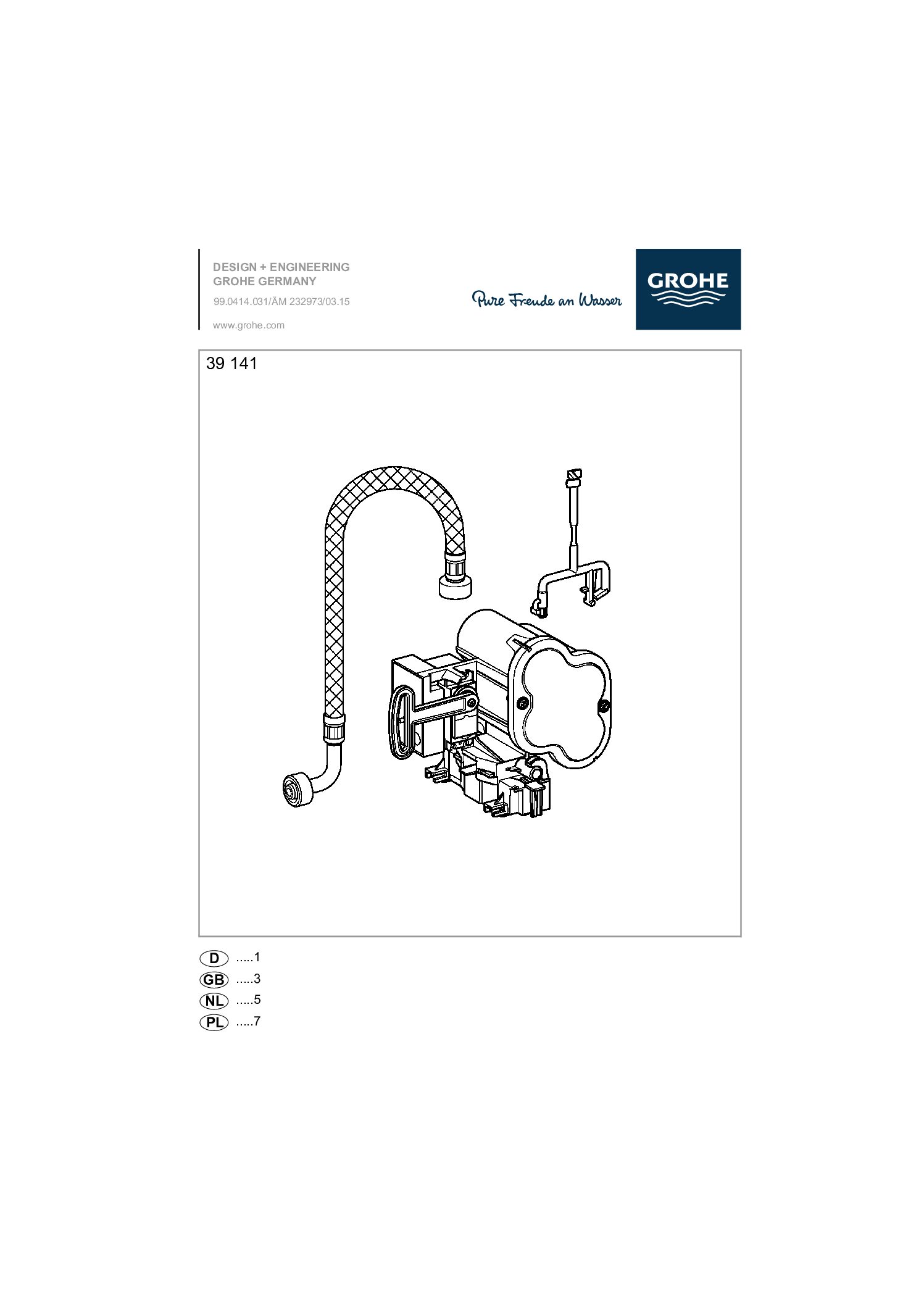 DESIGN + ENGINEERING
GROHE GERMANY

99.0414.031/ÄM 232973/03.15

www.grohe.com

Pure Freude an Wasser

GROHE

39 141

D .....1
GB .....3
NL .....5
PL .....7