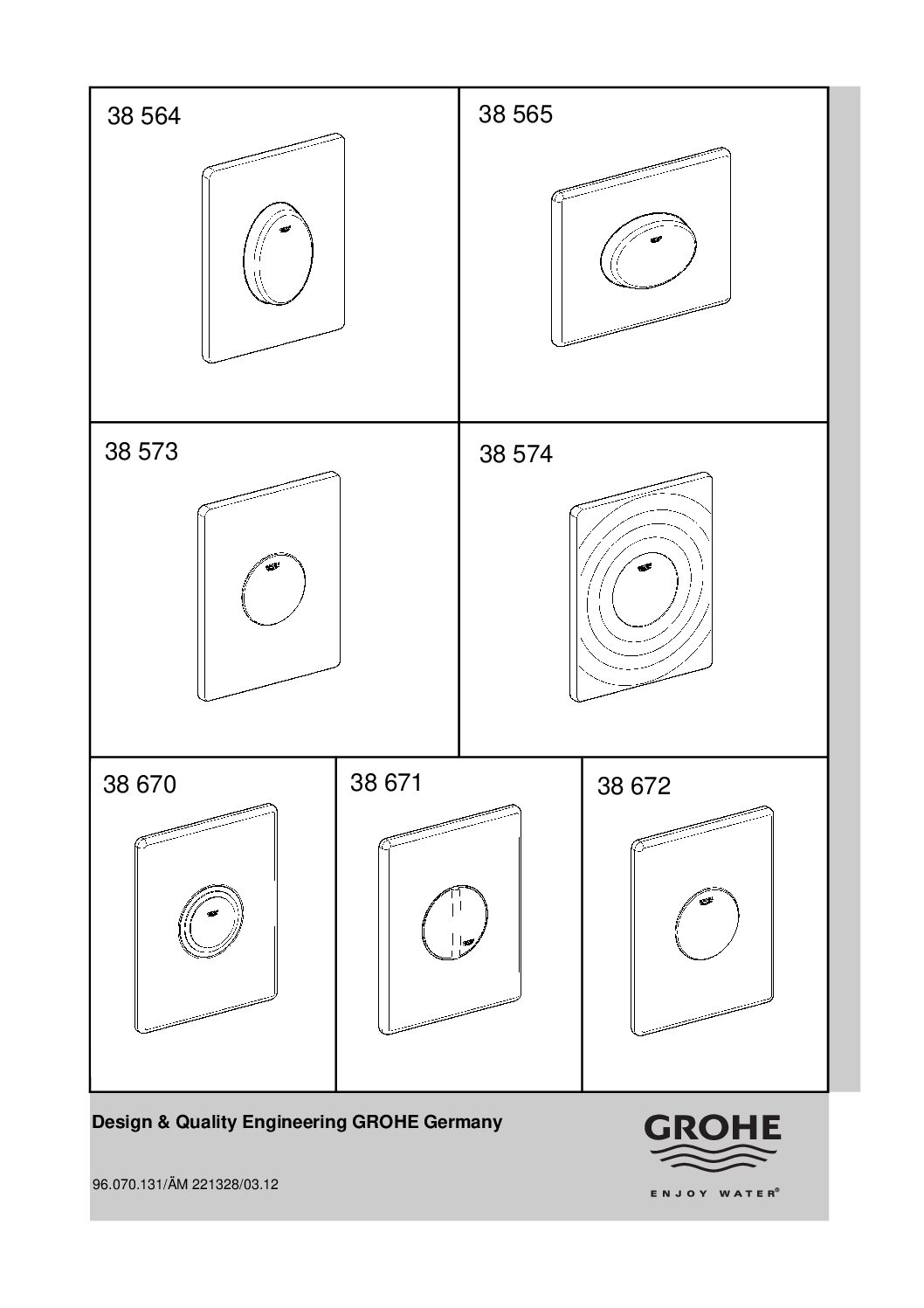 38 564

38 565

38 573

38 574

38 670

38 671

38 672

Design & Quality Engineering GROHE Germany

96.070.131/ÄM 221328/03.12

GROHE

ENJOY WATER®