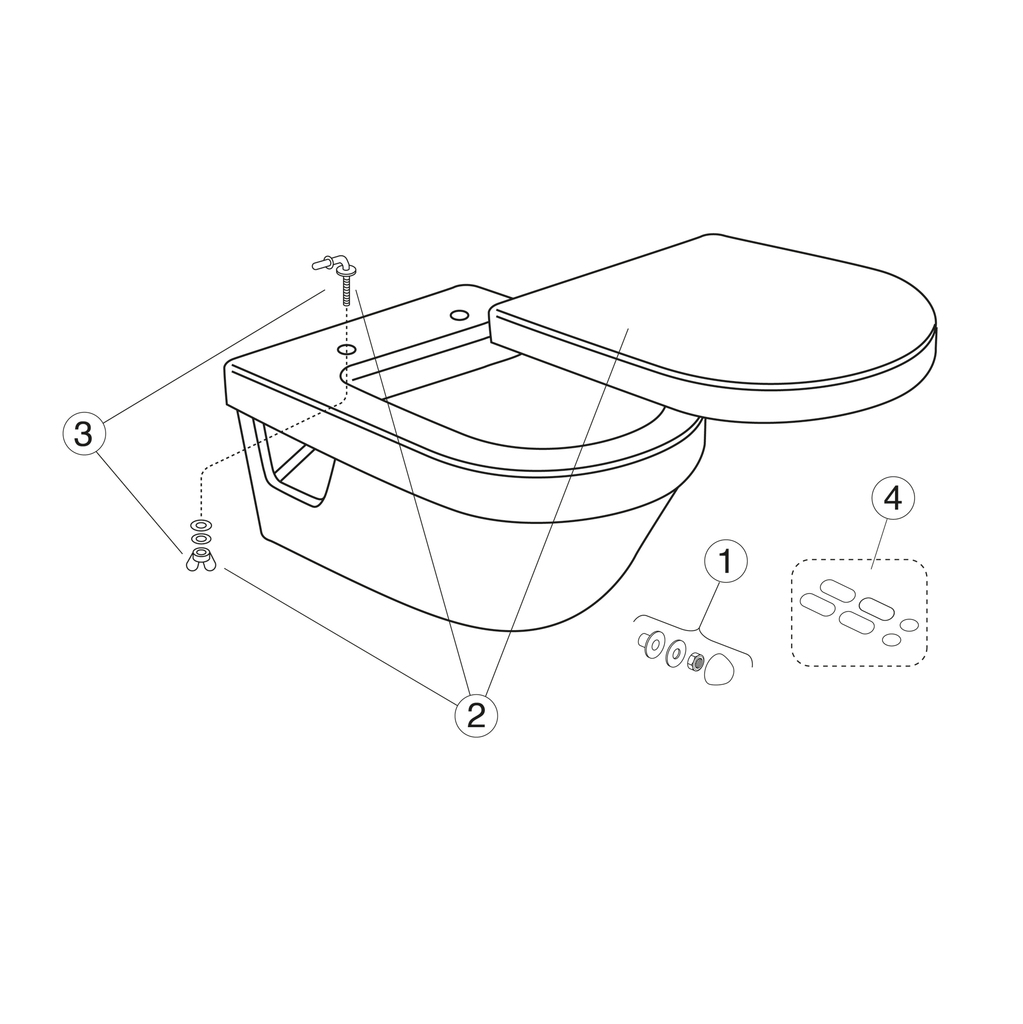 3

4

1

2