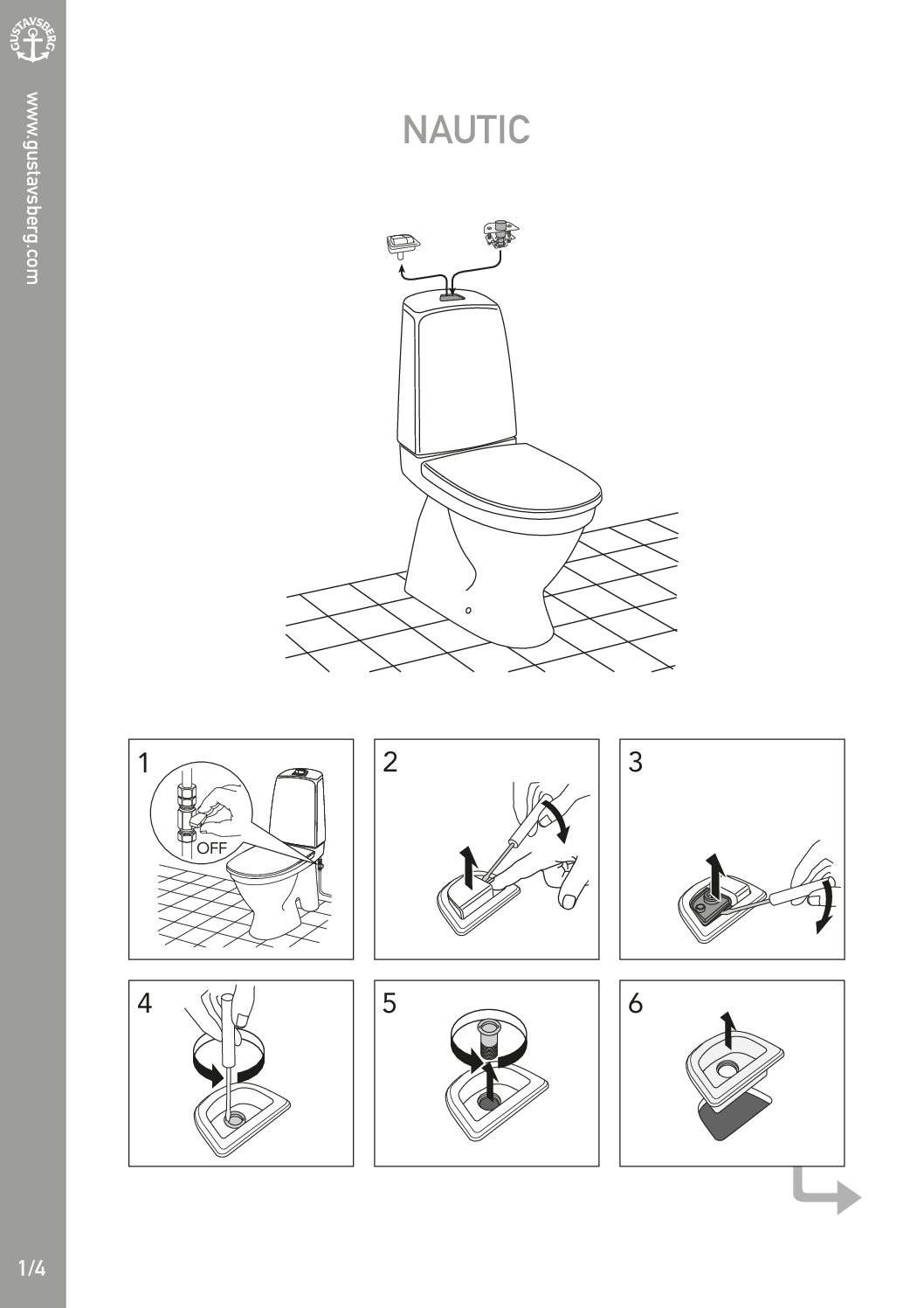 GUSTAVSBERG

www.gustavsberg.com

NAUTIC

1

OFF

2

3

4

5

6

1/4