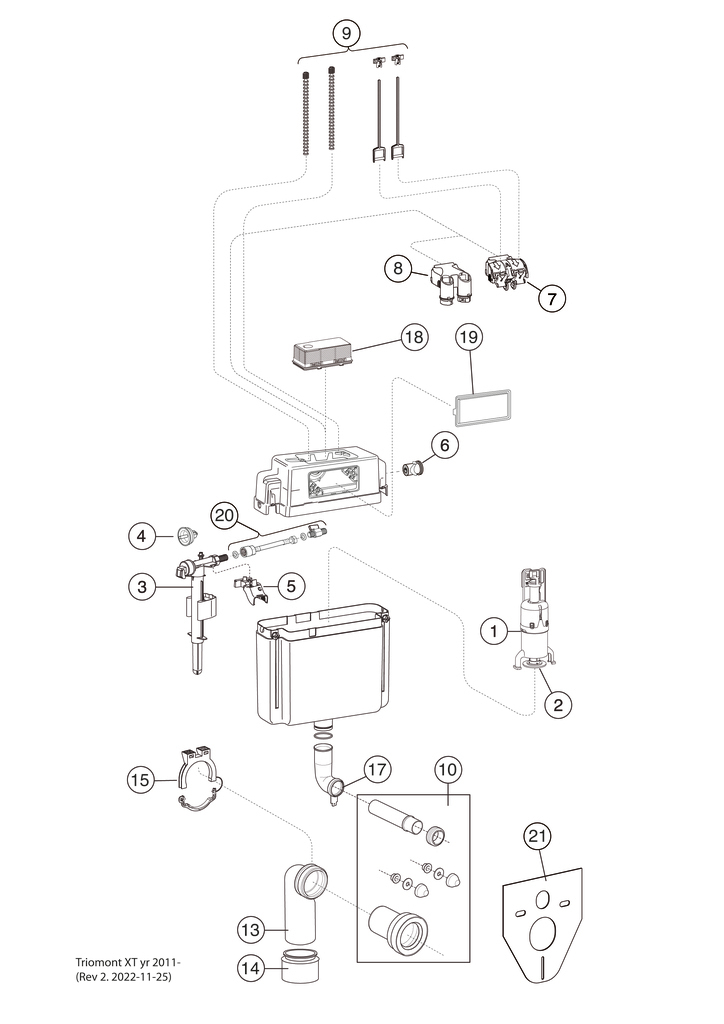 9

8

7

18

19

6

20

4

3

5

1

2

15

17

10

21

13

14

Triomont XT yr 2011-
(Rev 2. 2022-11-25)