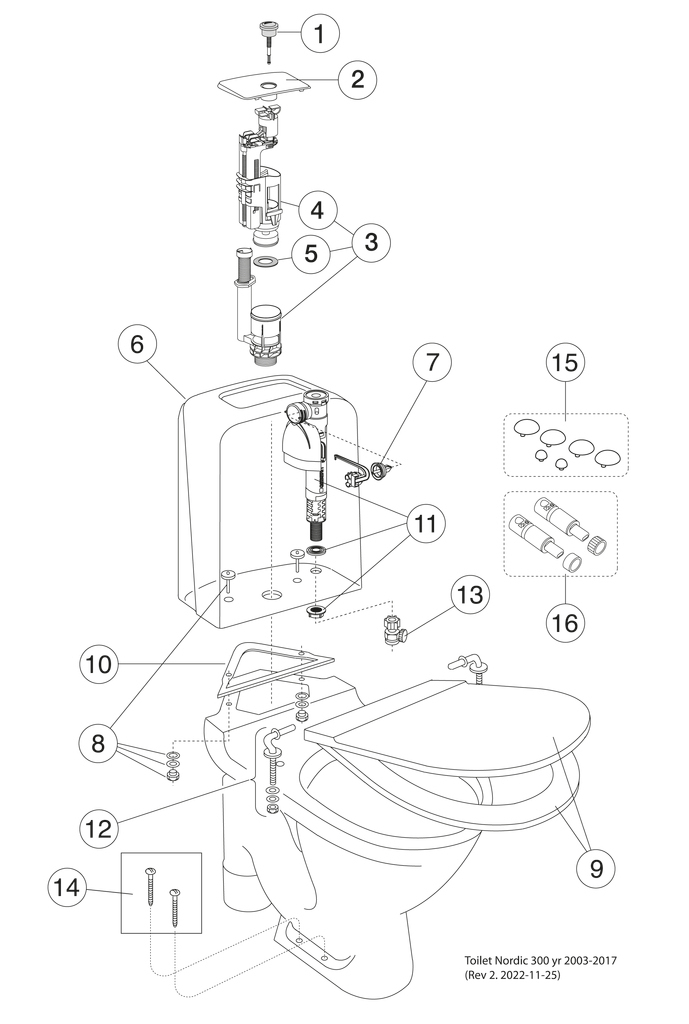 1
2
4
3
5
6
7
15
11
16
13
10
8
12
9
14

Toilet Nordic 300 yr 2003-2017
(Rev 2. 2022-11-25)