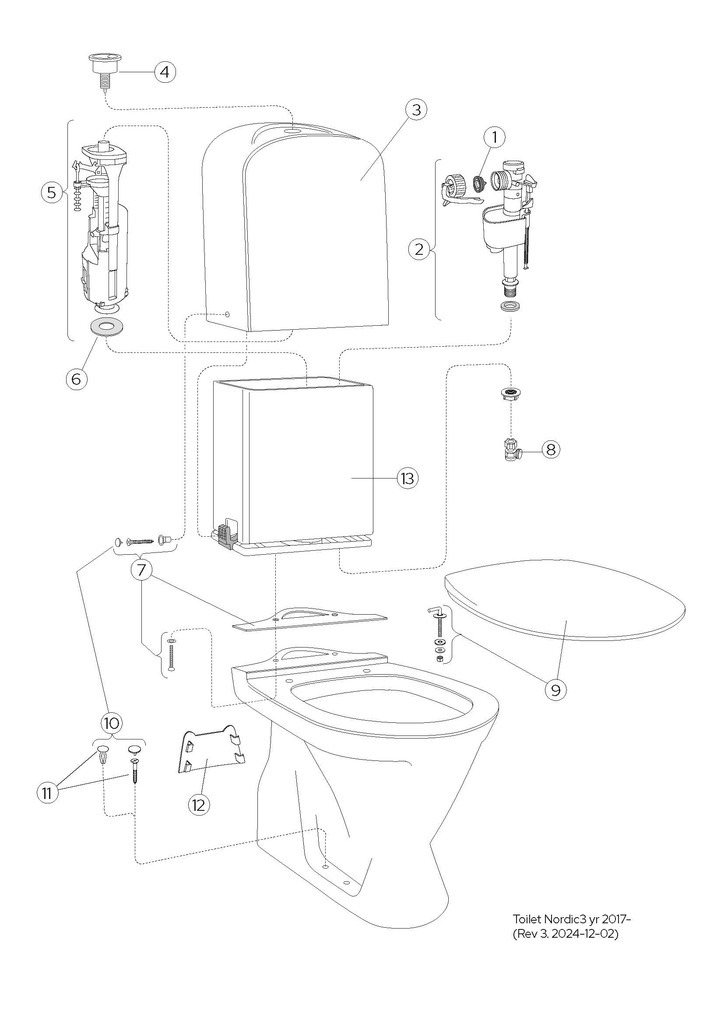 4
3
1
5
2
6
8
13
7
9
10
11
12
Toilet Nordic3 yr 2017-
(Rev 3. 2024-12-02)