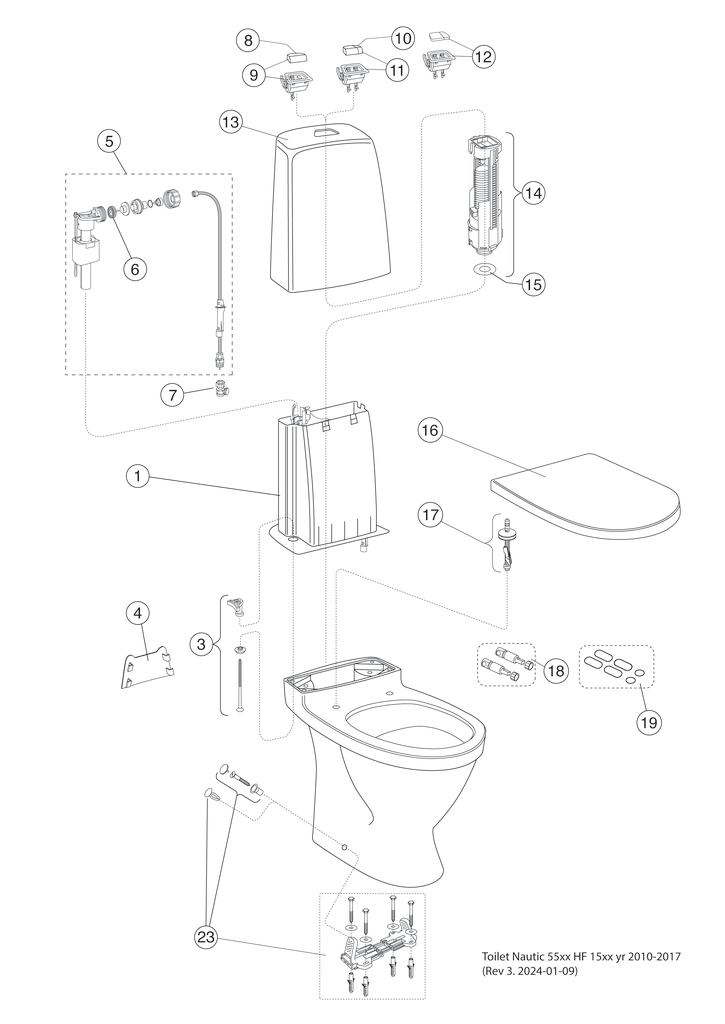 8
10
12
9
11
13
5
14
6
15
7
16
1
17
4
3
18
19
23
Toilet Nautic 55xx HF 15xx yr 2010-2017
(Rev 3. 2024-01-09)