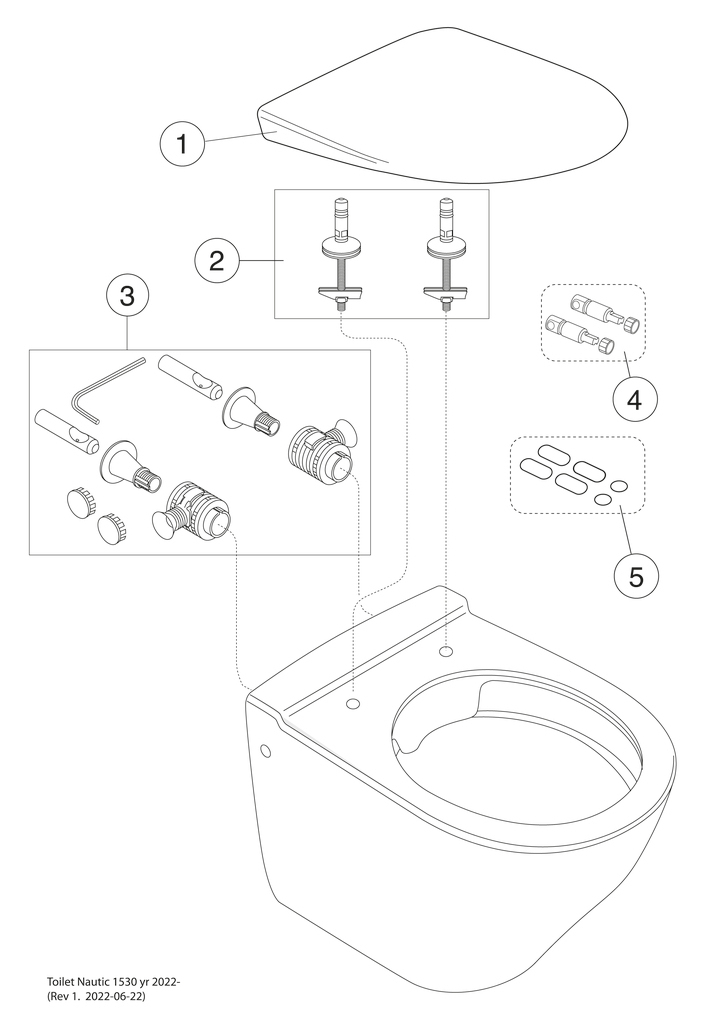 1

2

3

4

5

Toilet Nautic 1530 yr 2022-
(Rev 1. 2022-06-22)