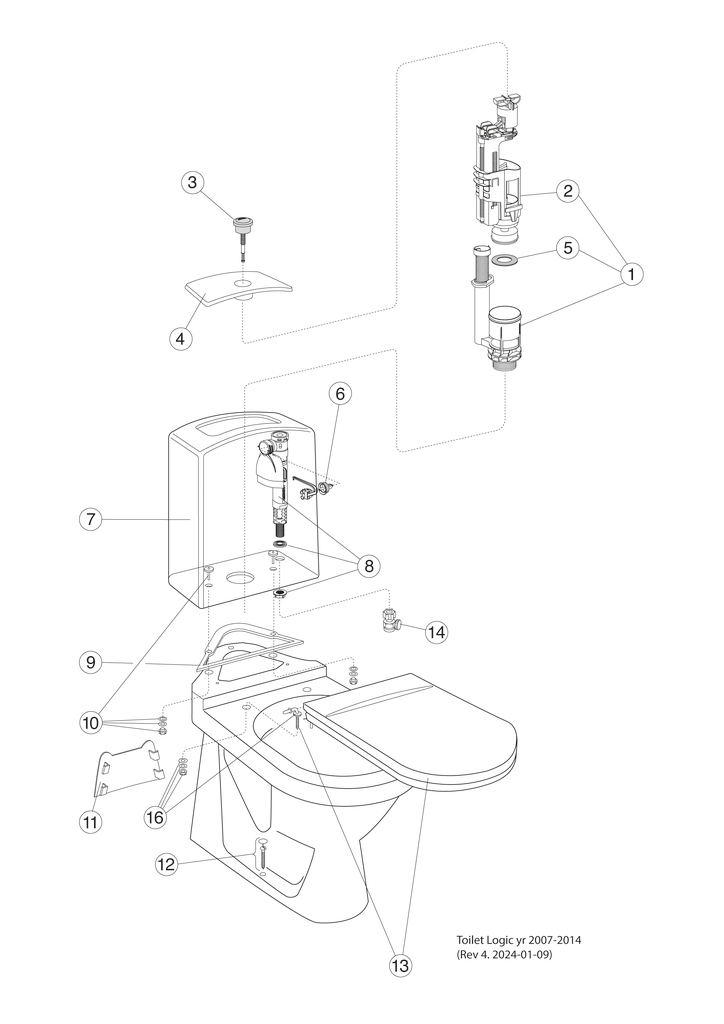 3
2
5
1
4
6
7
8
14
9
10
11
16
12
13
Toilet Logic yr 2007-2014
(Rev 4. 2024-01-09)