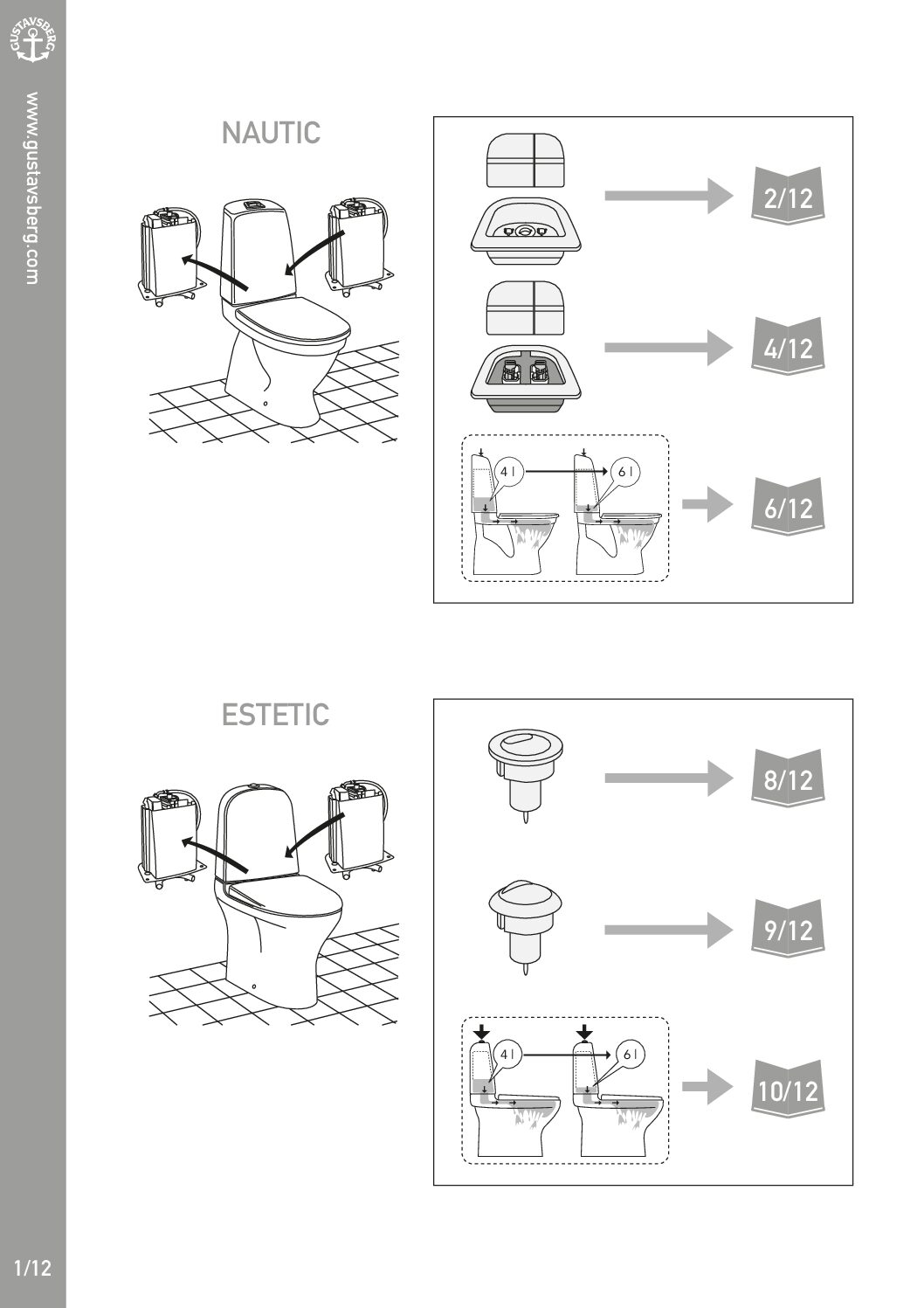 GUSTAVSBERG

www.gustavsberg.com

NAUTIC

2/12

4/12

4 l

6 l

6/12

ESTETIC

8/12

9/12

4 l

6 l

10/12

1/12