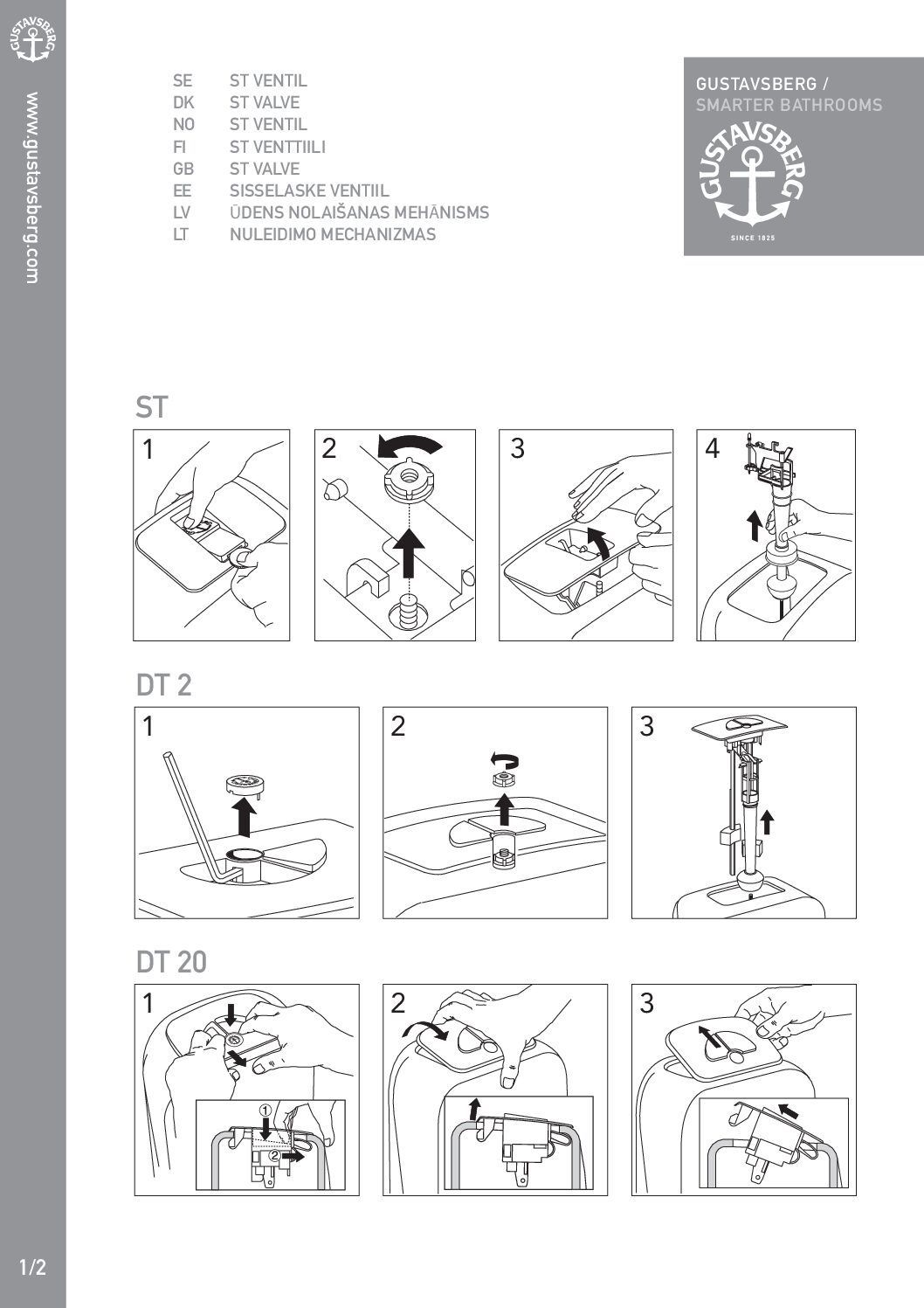 GUSTAVSBERG

www.gustavsberg.com

SE ST VENTIL
DK ST VALVE
NO ST VENTIL
FI ST VENTTIILI
GB ST VALVE
EE SISSELASKE VENTIIL
LV ŪDENS NOLAIŠANAS MEHĀNISMS
LT NULEIDIMO MECHANIZMAS

GUSTAVSBERG /
SMARTER BATHROOMS

GUSTAVSBERG
SINCE 1825

ST
1
2
3
4

DT 2
1
2
3

DT 20
1
①
②
2
3

1/2