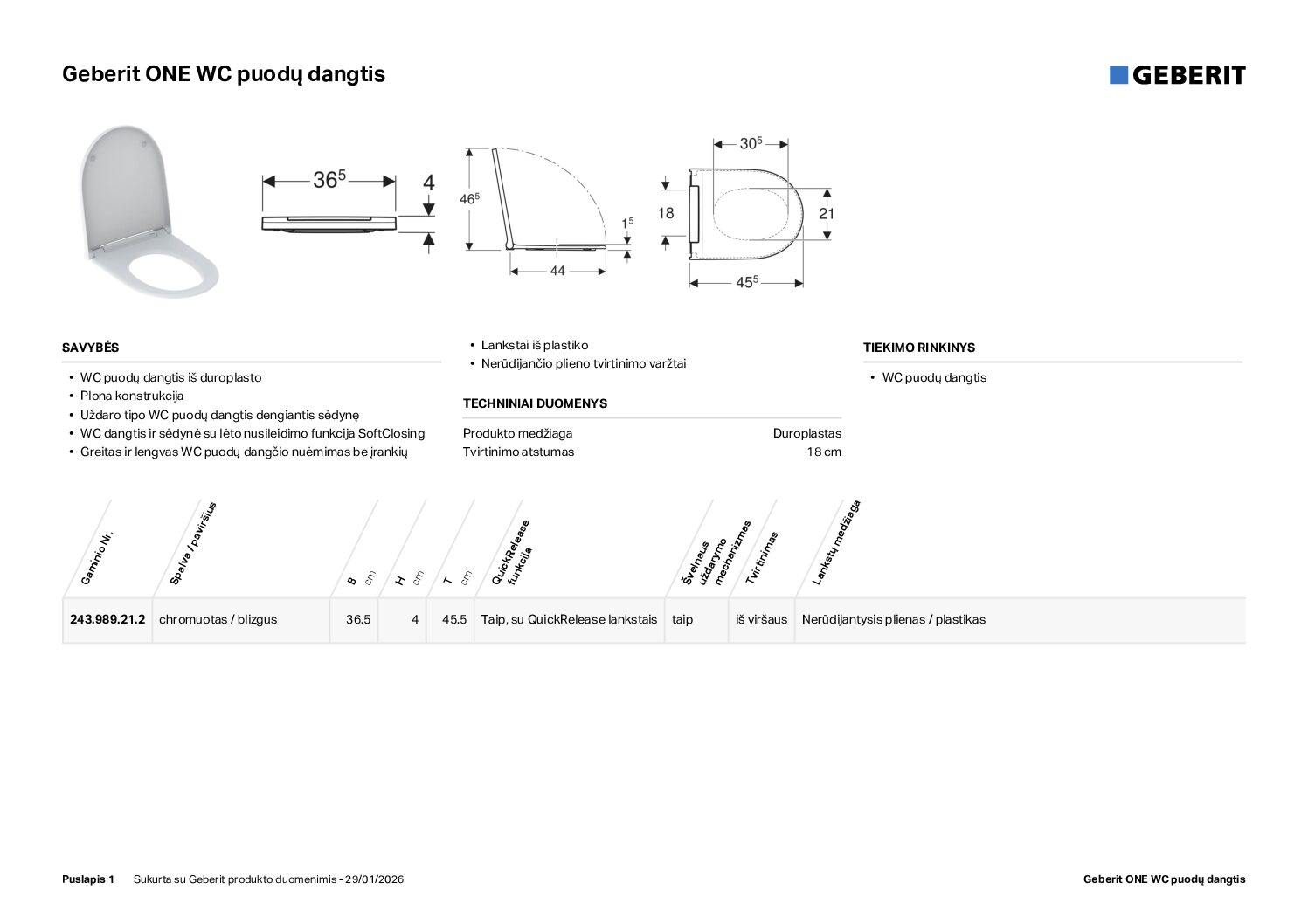 Geberit ONE WC puodų dangtis

GEBERIT

$36^5$ 4 $46^5$ $1^5$ 44 $30^5$ 18 21 $45^5$

SAVYBĖS

• WC puodų dangtis iš duroplasto
• Plona konstrukcija
• Uždaro tipo WC puodų dangtis dengiantis sėdynę
• WC dangtis ir sėdynė su lėto nusileidimo funkcija SoftClosing
• Greitas ir lengvas WC puodų dangčio nuėmimas be įrankių
• Lankstai iš plastiko
• Nerūdijančio plieno tvirtinimo varžtai

TECHNINIAI DUOMENYS

| Produkto medžiaga | Duroplastas |
|---|---|
| Tvirtinimo atstumas | 18 cm |

TIEKIMO RINKINYS

• WC puodų dangtis

| Gaminio Nr. | Spalva / paviršius | B cm | H cm | T cm | QuickRelease funkcija | Švelnaus uždarymo mechanizmas | Tvirtinimas | Lankstų medžiaga |
|---|---|---|---|---|---|---|---|---|
| 243.989.21.2 | chromuotas / blizgus | 36.5 | 4 | 45.5 | Taip, su QuickRelease lankstais | taip | iš viršaus | Nerūdijantysis plienas / plastikas |

Puslapis 1 Sukurta su Geberit produkto duomenimis - 29/01/2026 Geberit ONE WC puodų dangtis