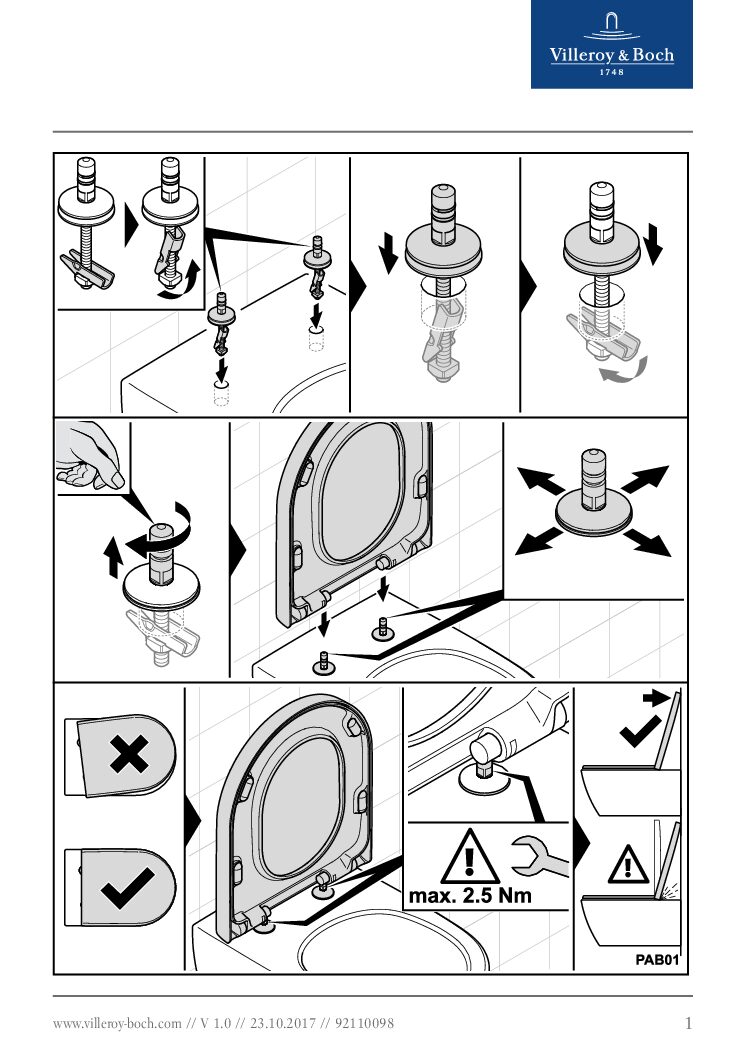 Villeroy & Boch
1748

max. 2.5 Nm

PAB01

www.villeroy-boch.com // V 1.0 // 23.10.2017 // 92110098

1