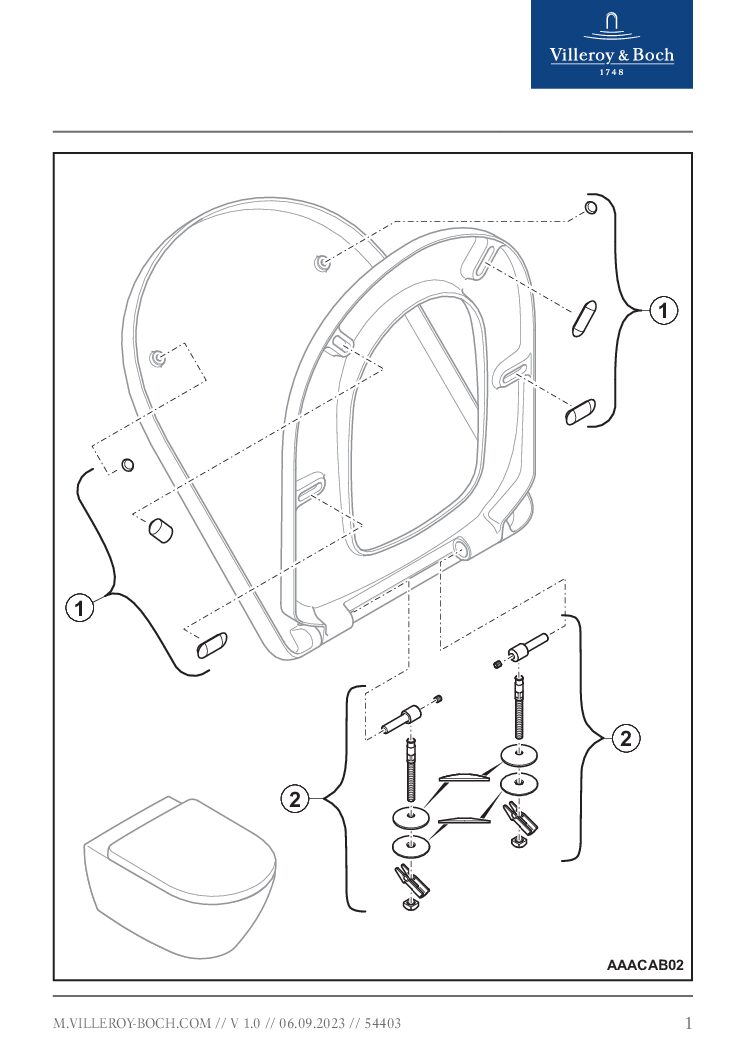 Villeroy & Boch
1748

1

1

2

2

AAACAB02

M.VILLEROY-BOCH.COM // V 1.0 // 06.09.2023 // 54403

1