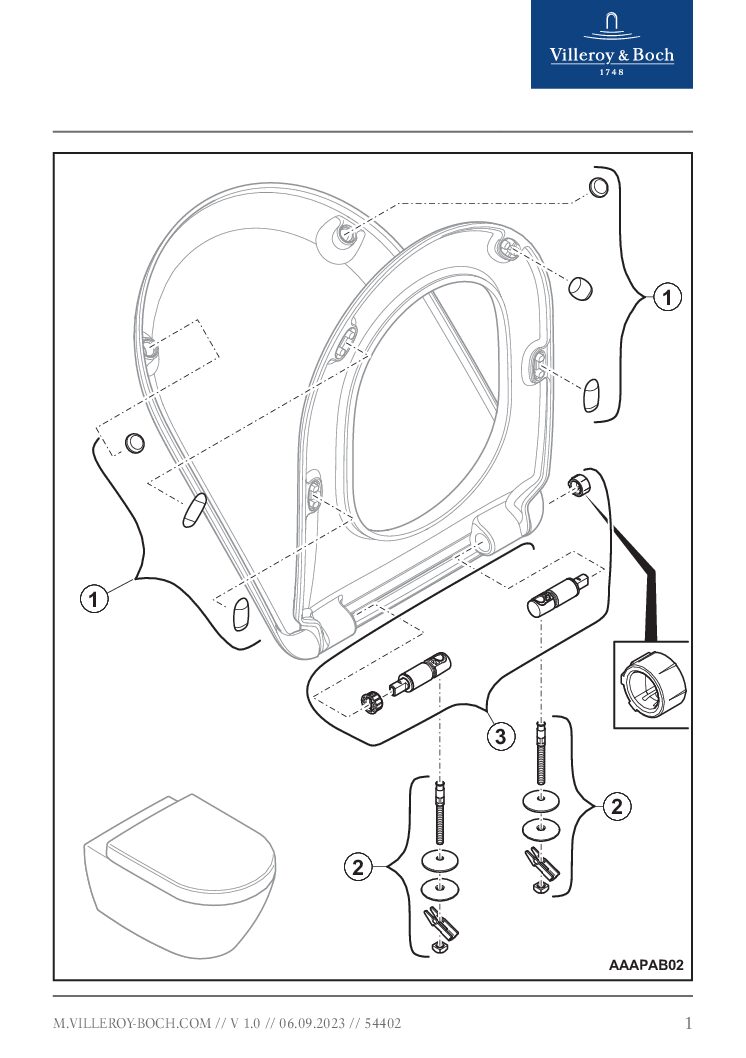 Villeroy & Boch
1748

1
1
3
2
2
AAAPAB02

M.VILLEROY-BOCH.COM // V 1.0 // 06.09.2023 // 54402
1