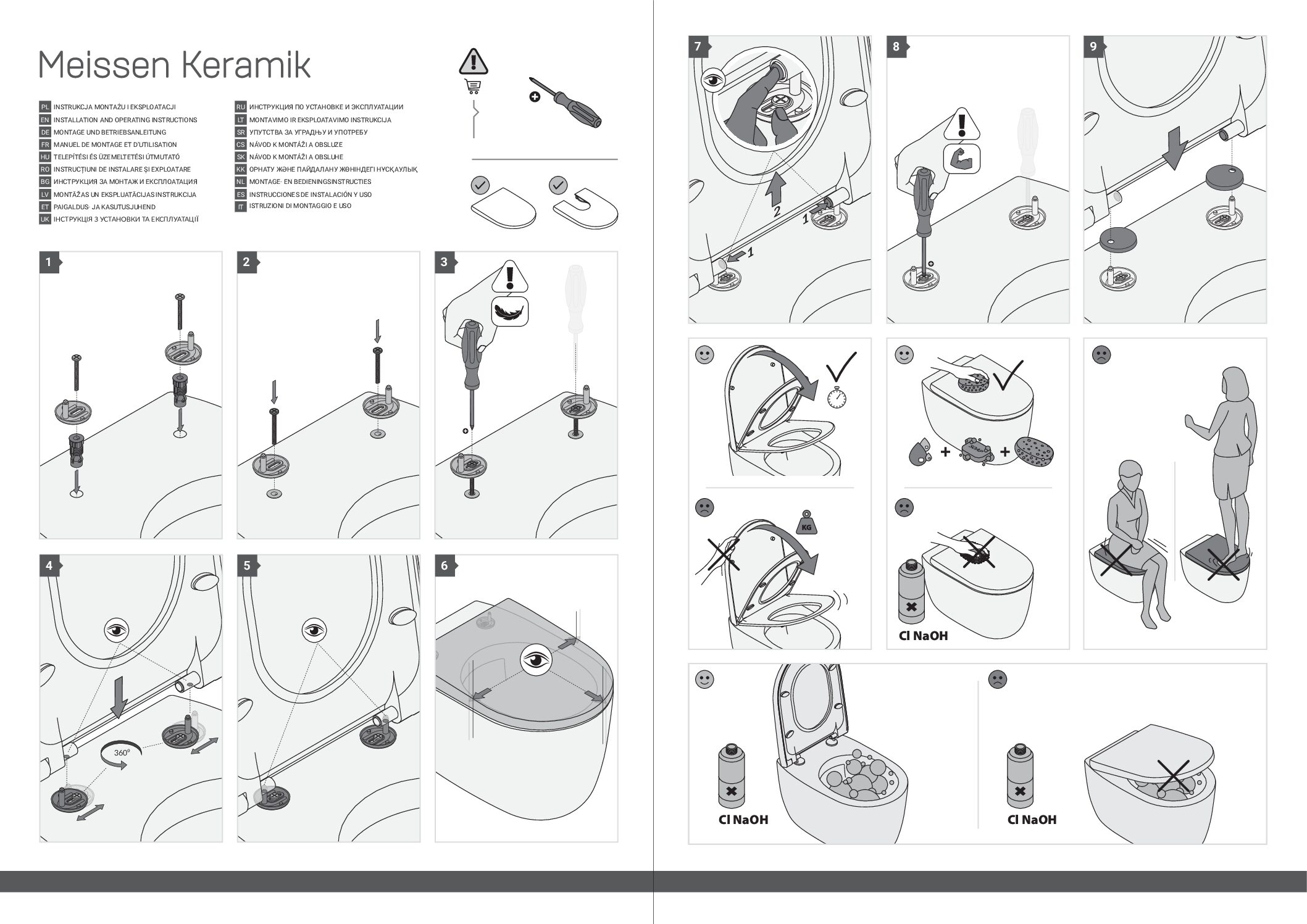 Meissen Keramik

PL INSTRUKCJA MONTAŻU I EKSPLOATACJI
EN INSTALLATION AND OPERATING INSTRUCTIONS
DE MONTAGE UND BETRIEBSANLEITUNG
FR MANUEL DE MONTAGE ET D'UTILISATION
HU TELEPÍTÉSI ÉS ÜZEMELTETÉSI ÚTMUTATÓ
RO INSTRUCȚIUNI DE INSTALARE ȘI EXPLOATARE
BG ИНСТРУКЦИЯ ЗА МОНТАЖ И ЕКСПЛОАТАЦИЯ
LV MONTĀŽAS UN EKSPLUATĀCIJAS INSTRUKCIJA
ET PAIGALDUS- JA KASUTUSJUHEND
UK ІНСТРУКЦІЯ З УСТАНОВКИ ТА ЕКСПЛУАТАЦІЇ

RU ИНСТРУКЦИЯ ПО УСТАНОВКЕ И ЭКСПЛУАТАЦИИ
LT MONTAVIMO IR EKSPLOATAVIMO INSTRUKCIJA
SR УПУТСТВА ЗА УГРАДЊУ И УПОТРЕБУ
CS NÁVOD K MONTÁŽI A OBSLUZE
SK NÁVOD K MONTÁŽI A OBSLUHE
KK ОРНАТУ ЖӘНЕ ПАЙДАЛАНУ ЖӨНІНДЕГІ НҰСҚАУЛЫҚ
NL MONTAGE- EN BEDIENINGSINSTRUCTIES
ES INSTRUCCIONES DE INSTALACIÓN Y USO
IT ISTRUZIONI DI MONTAGGIO E USO

1

2

3

4
360°

5

6

7
2
1
1

8

9

KG

Cl NaOH

Cl NaOH

Cl NaOH