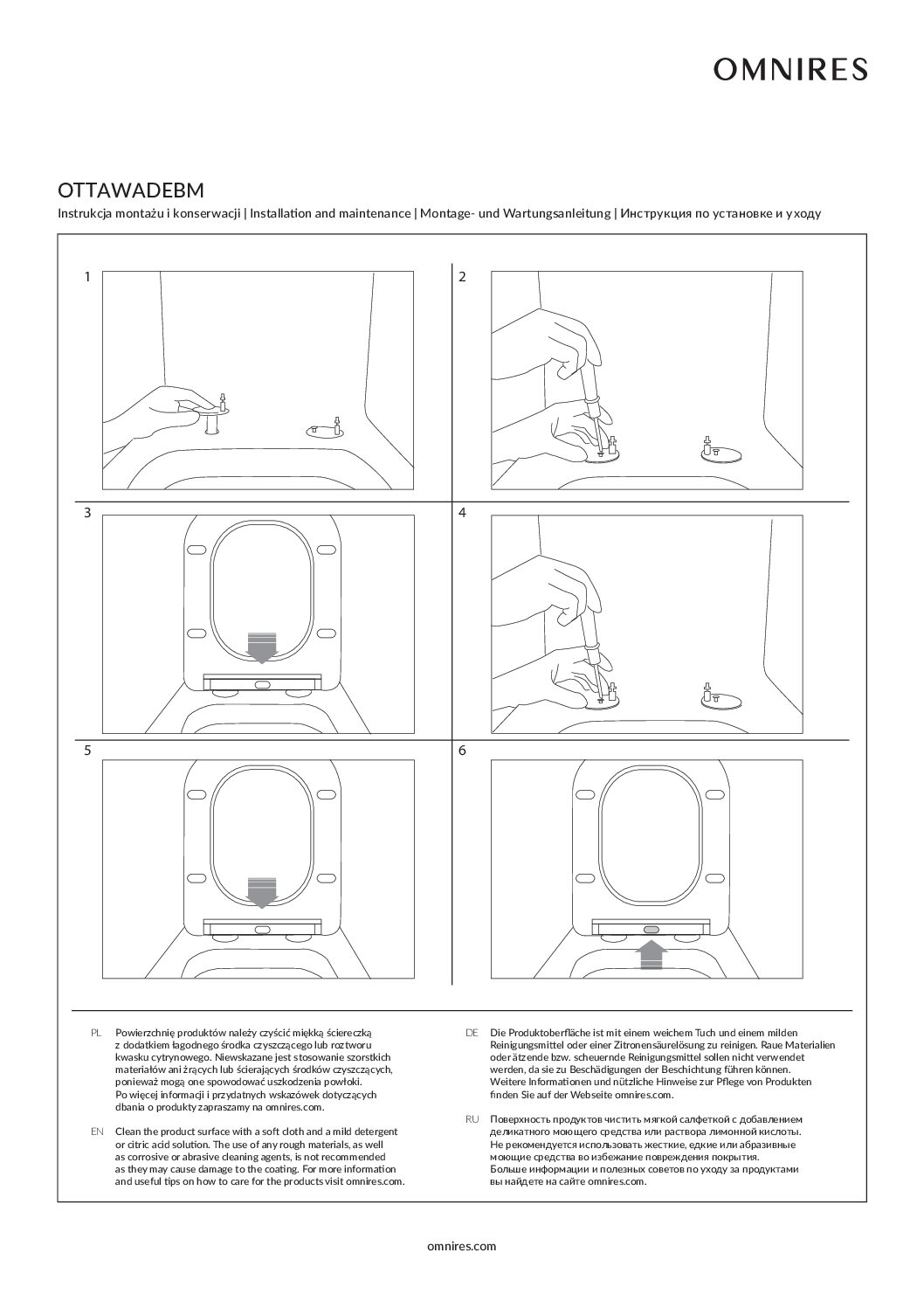 OMNIRES

OTTAWADEBM

Instrukcja montażu i konserwacji | Installation and maintenance | Montage- und Wartungsanleitung | Инструкция по установке и уходу

1

2

3

4

5

6

PL Powierzchnię produktów należy czyścić miękką ściereczką z dodatkiem łagodnego środka czyszczącego lub roztworu kwasku cytrynowego. Niewskazane jest stosowanie szorstkich materiałów ani żrących lub ścierających środków czyszczących, ponieważ mogą one spowodować uszkodzenia powłoki. Po więcej informacji i przydatnych wskazówek dotyczących dbania o produkty zapraszamy na omnires.com.

EN Clean the product surface with a soft cloth and a mild detergent or citric acid solution. The use of any rough materials, as well as corrosive or abrasive cleaning agents, is not recommended as they may cause damage to the coating. For more information and useful tips on how to care for the products visit omnires.com.

DE Die Produktoberfläche ist mit einem weichem Tuch und einem milden Reinigungsmittel oder einer Zitronensäurelösung zu reinigen. Raue Materialien oder ätzende bzw. scheuernde Reinigungsmittel sollen nicht verwendet werden, da sie zu Beschädigungen der Beschichtung führen können. Weitere Informationen und nützliche Hinweise zur Pflege von Produkten finden Sie auf der Webseite omnires.com.

RU Поверхность продуктов чистить мягкой салфеткой с добавлением деликатного моющего средства или раствора лимонной кислоты. Не рекомендуется использовать жесткие, едкие или абразивные моющие средства во избежание повреждения покрытия. Больше информации и полезных советов по уходу за продуктами вы найдете на сайте omnires.com.

omnires.com