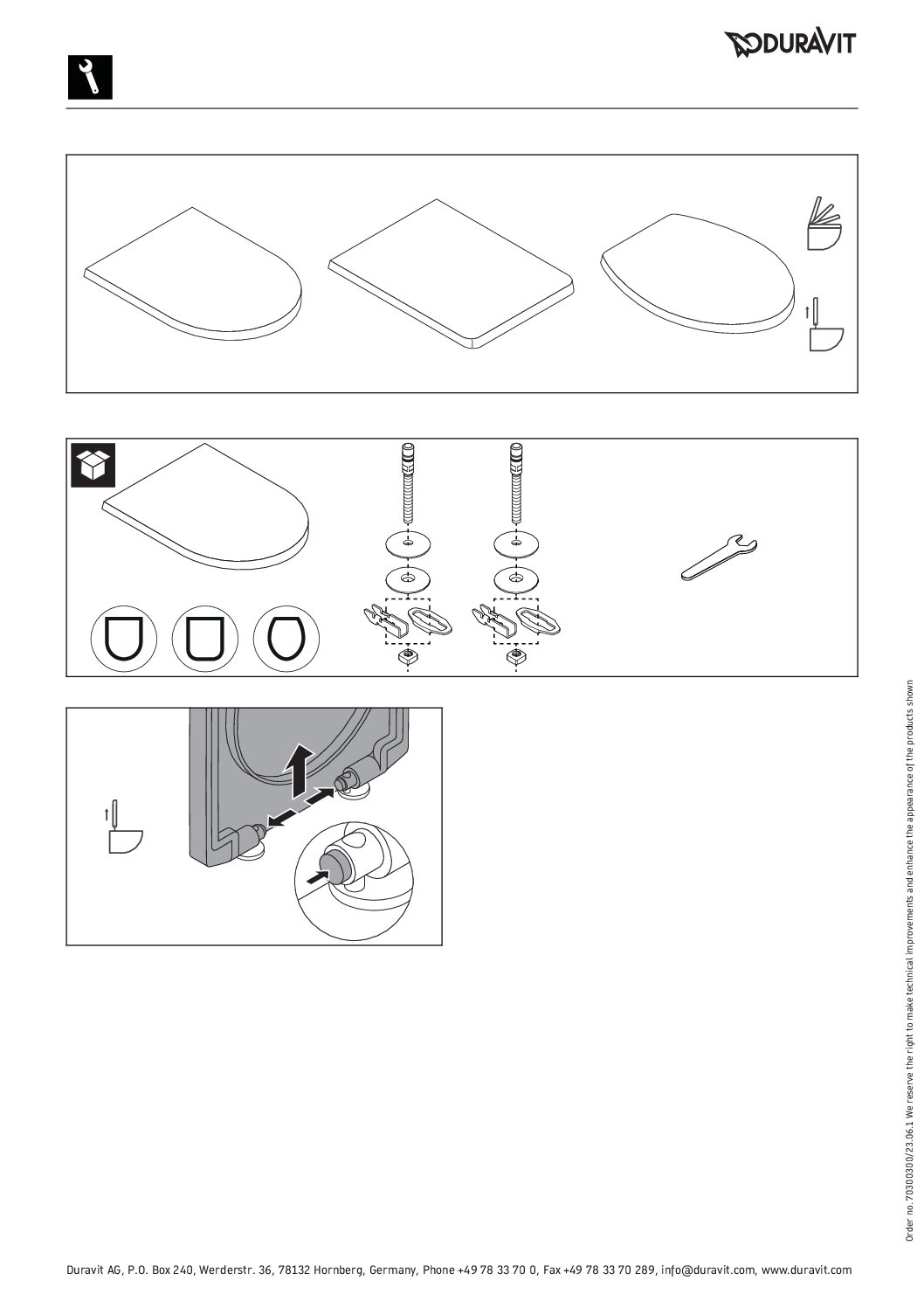 DURAVIT

Order no. 70300300/23.06.1 We reserve the right to make technical improvements and enhance the appearance of the products shown

Duravit AG, P.O. Box 240, Werderstr. 36, 78132 Hornberg, Germany, Phone +49 78 33 70 0, Fax +49 78 33 70 289, info@duravit.com, www.duravit.com