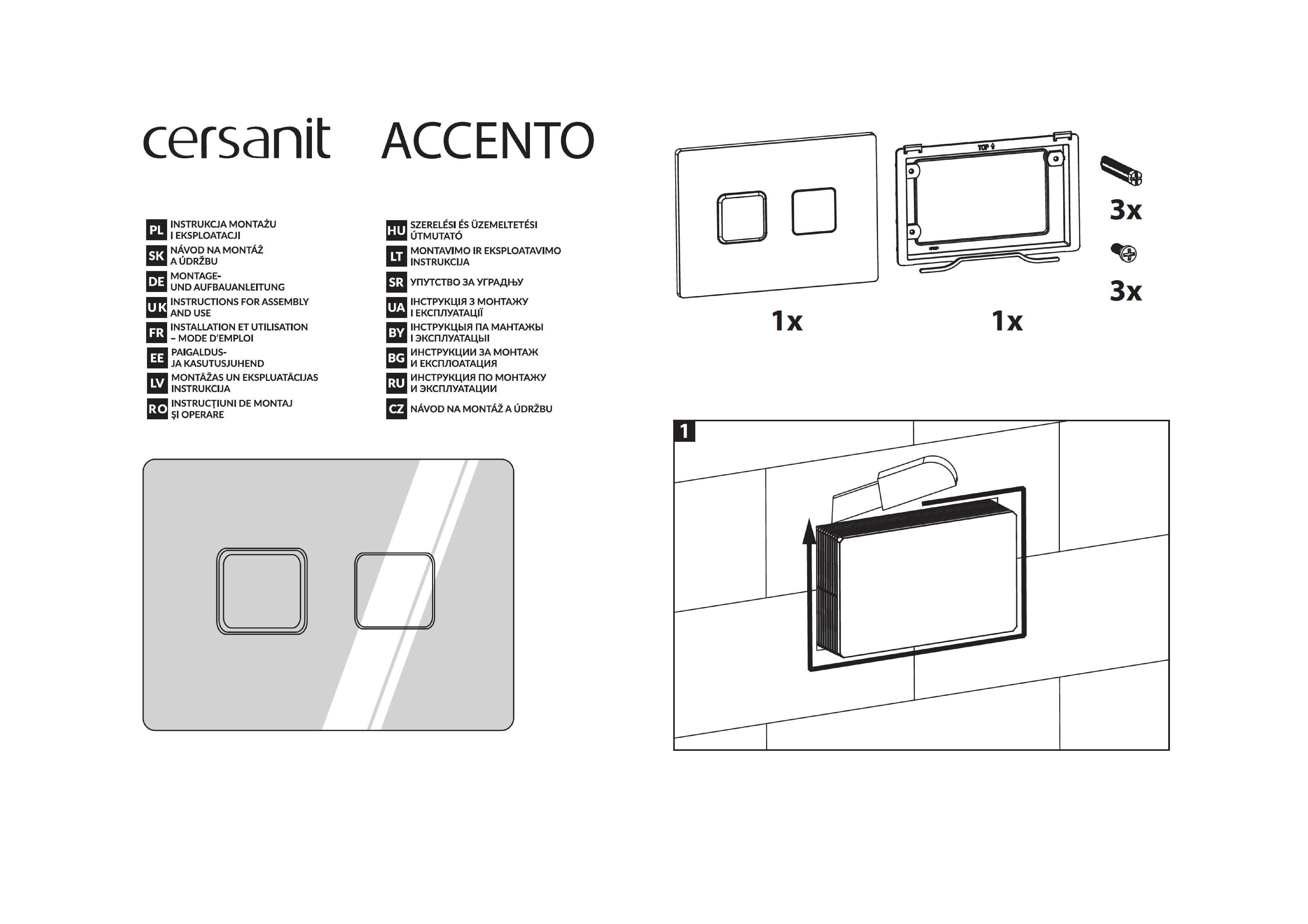 cersanit ACCENTO

PL INSTRUKCJA MONTAŻU I EKSPLOATACJI
SK NÁVOD NA MONTÁŽ A ÚDRŽBU
DE MONTAGE- UND AUFBAUANLEITUNG
UK INSTRUCTIONS FOR ASSEMBLY AND USE
FR INSTALLATION ET UTILISATION – MODE D'EMPLOI
EE PAIGALDUS- JA KASUTUSJUHEND
LV MONTĀŽAS UN EKSPLUATĀCIJAS INSTRUKCIJA
RO INSTRUCŢIUNI DE MONTAJ ŞI OPERARE

HU SZERELÉSI ÉS ÜZEMELTETÉSI ÚTMUTATÓ
LT MONTAVIMO IR EKSPLOATAVIMO INSTRUKCIJA
SR УПУТСТВО ЗА УГРАДЊУ
UA ІНСТРУКЦІЯ З МОНТАЖУ І ЕКСПЛУАТАЦІЇ
BY ІНСТРУКЦЫЯ ПА МАНТАЖЫ І ЭКСПЛУАТАЦЫІ
BG ИНСТРУКЦИИ ЗА МОНТАЖ И ЕКСПЛОАТАЦИЯ
RU ИНСТРУКЦИЯ ПО МОНТАЖУ И ЭКСПЛУАТАЦИИ
CZ NÁVOD NA MONTÁŽ A ÚDRŽBU

TOP
1x
1x
3x
3x

1