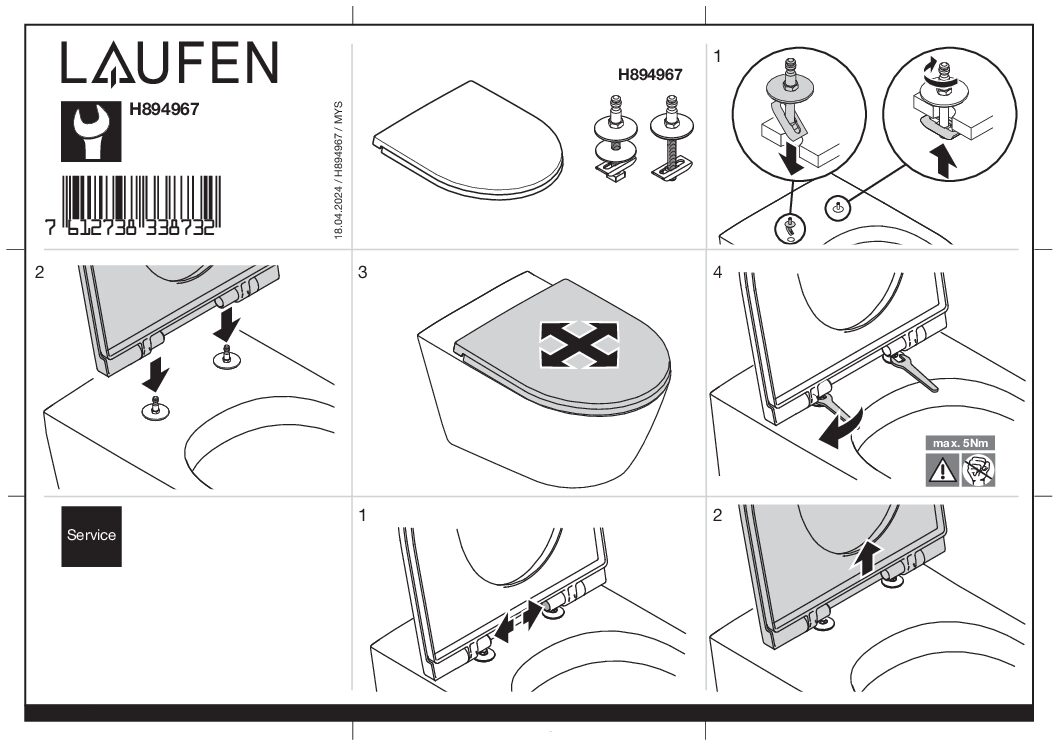 LAUFEN

H894967

7 612738 338732

18.04.2024 / H894967 / MYS

H894967

1

2

3

4

max. 5Nm

Service

1

2