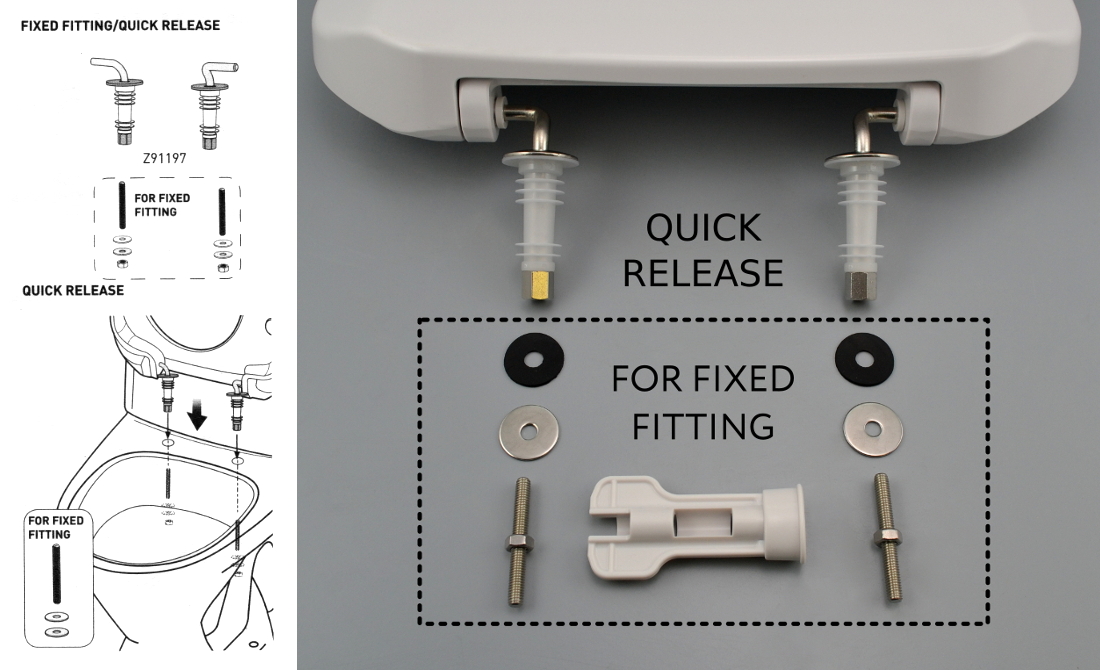 FIXED FITTING/QUICK RELEASE

Z91197

FOR FIXED FITTING

QUICK RELEASE

FOR FIXED FITTING

QUICK RELEASE

FOR FIXED FITTING