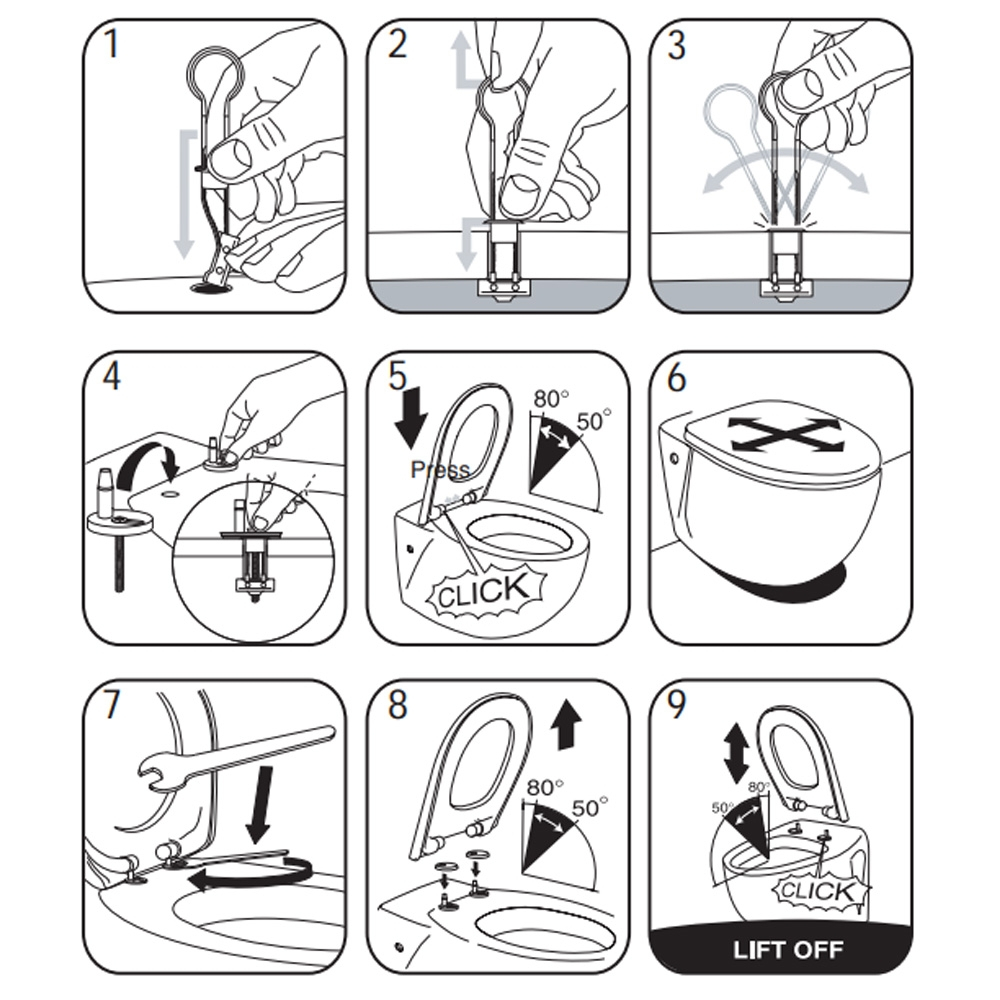 1

2

3

4

5
80°
50°
Press
CLICK

6

7

8
80°
50°

9
50°
80°
CLICK
LIFT OFF