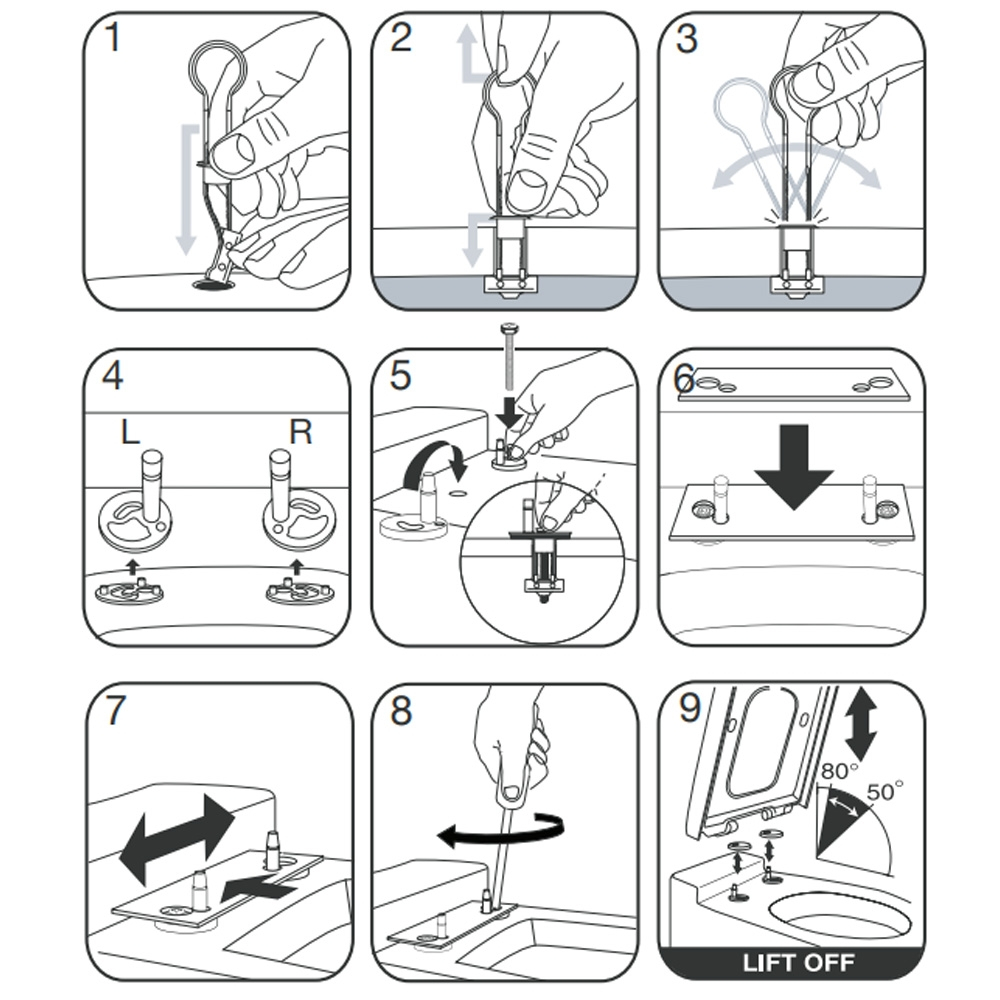 1

2

3

4

L

R

5

6

7

8

9

80°

50°

LIFT OFF