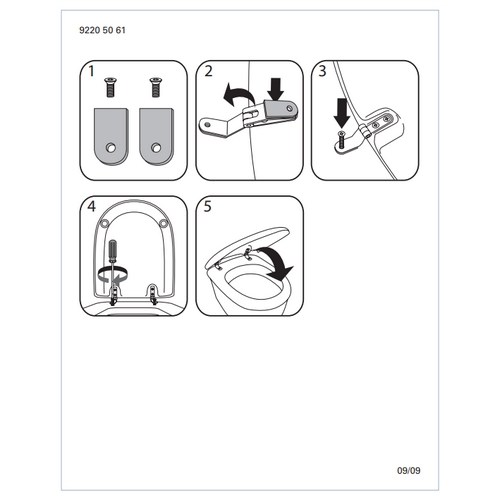 9220 50 61

1

2

3

4

5

09/09