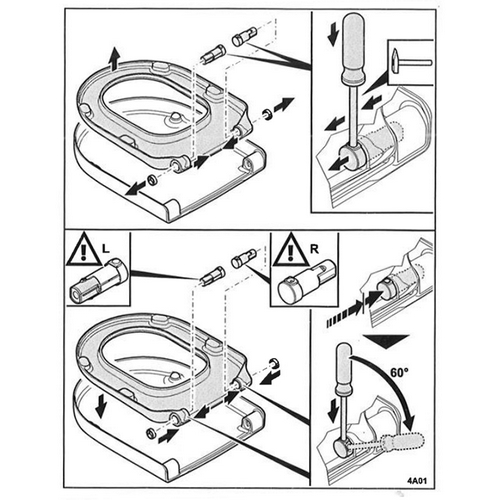 L

R

60°

4A01