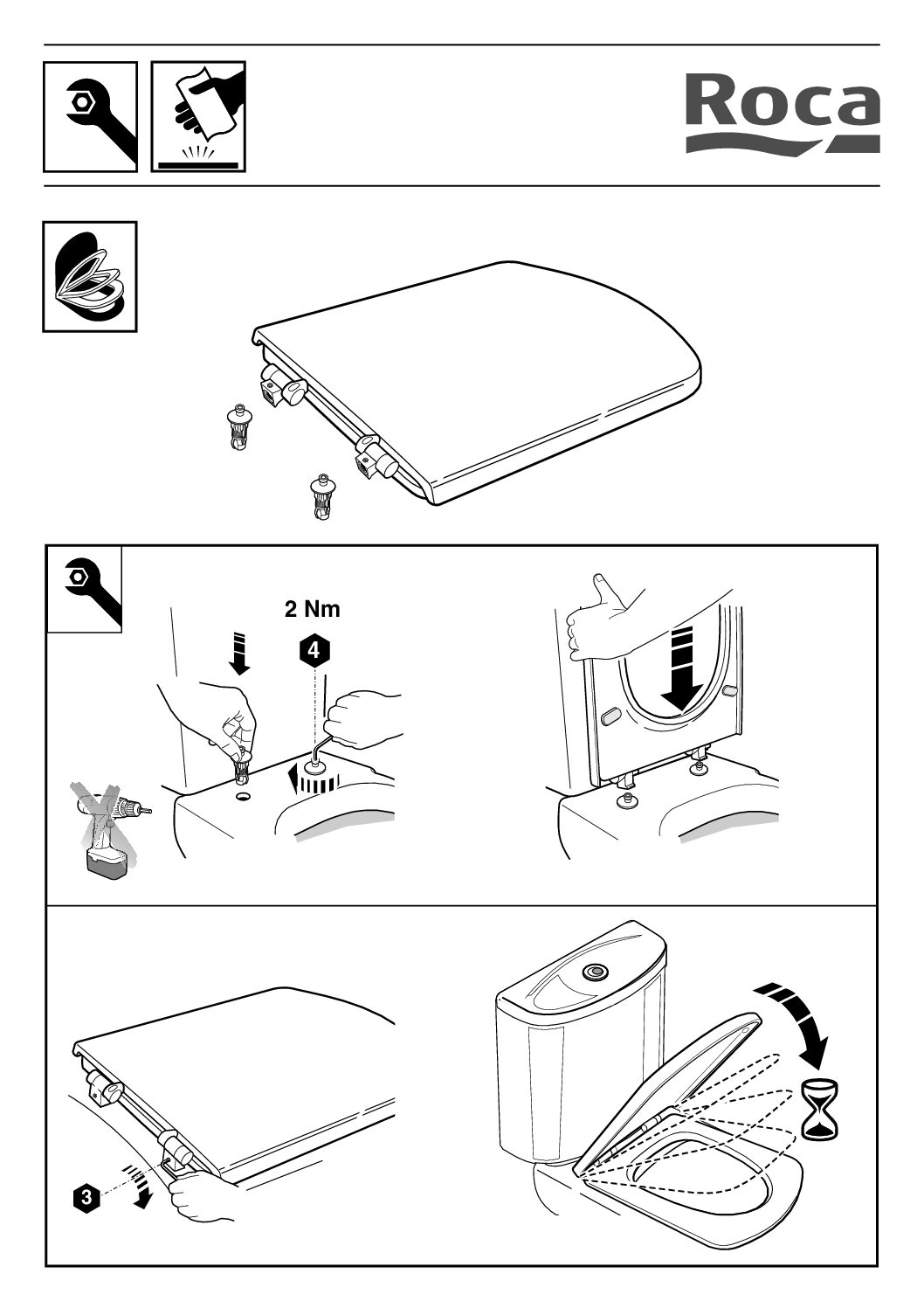 Roca

2 Nm

4

3