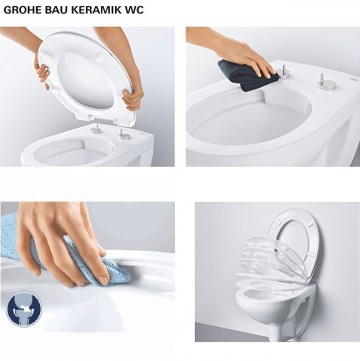 GROHE BAU KERAMIK WC