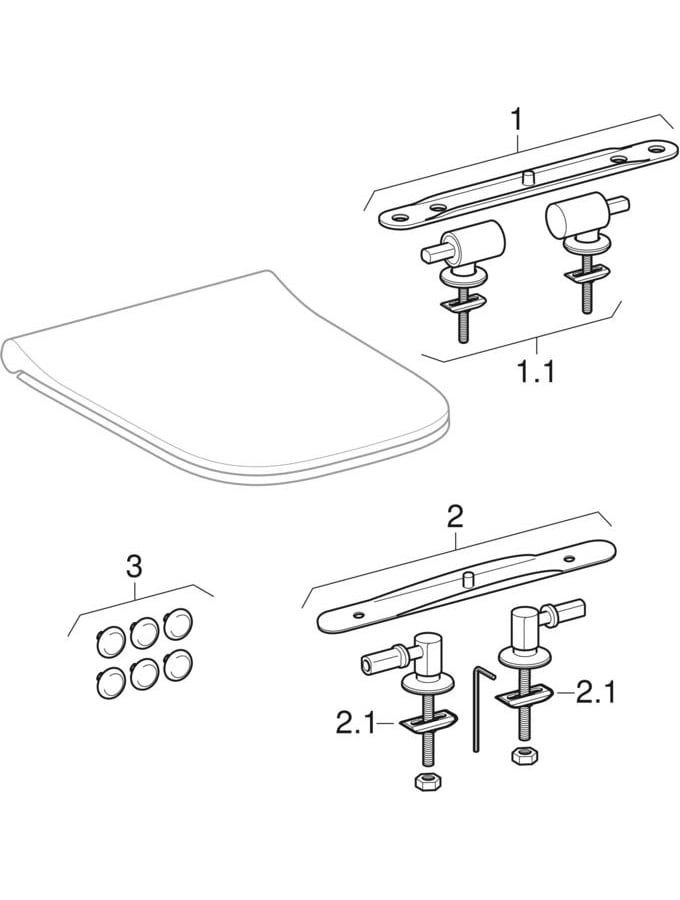 1

1.1

2

3

2.1

2.1