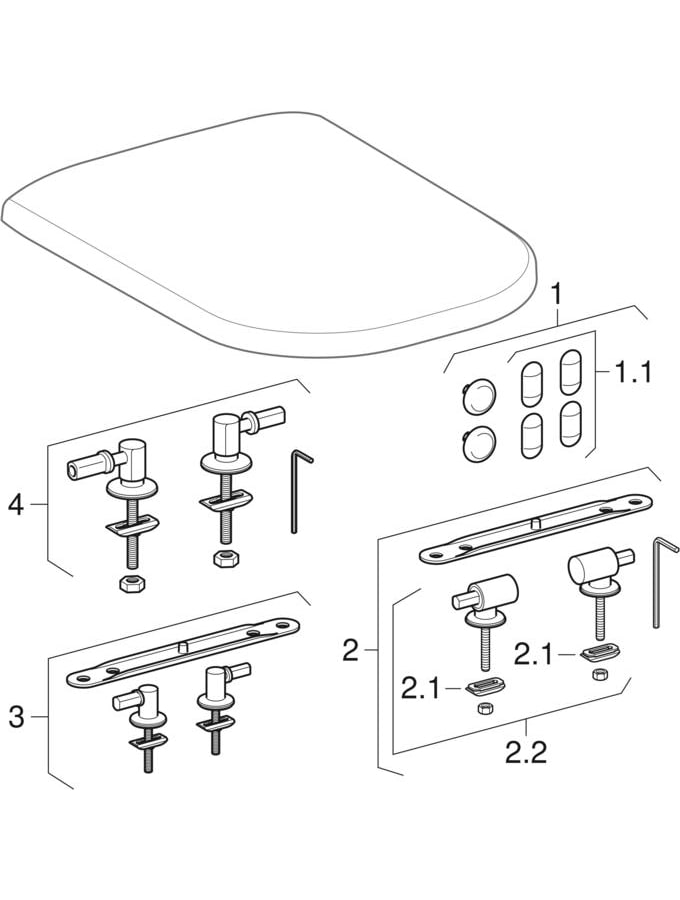 1
1.1
4
2
2.1
2.1
3
2.2