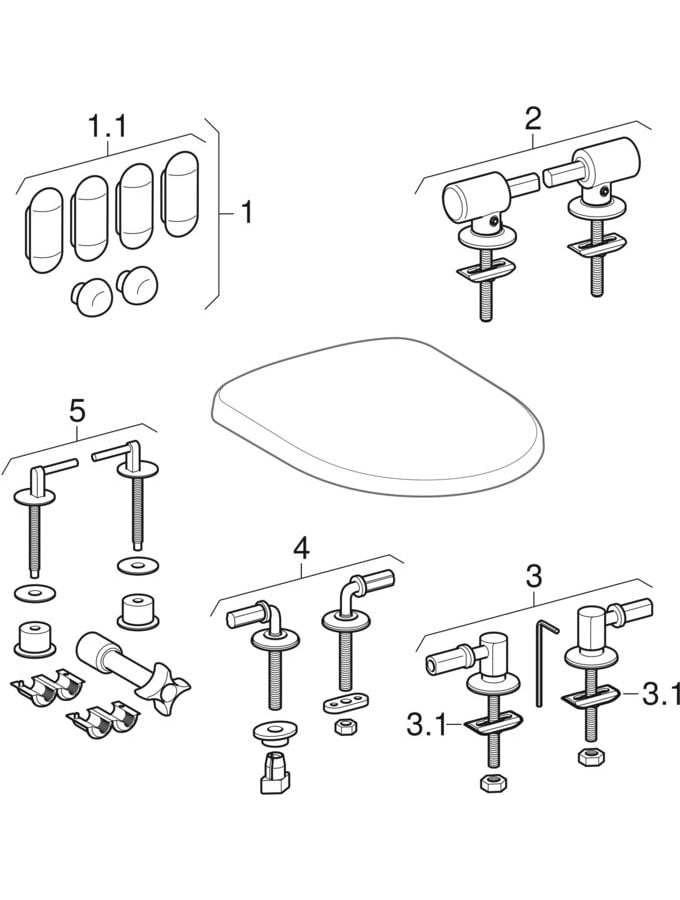 1.1
1
2
5
4
3
3.1
3.1