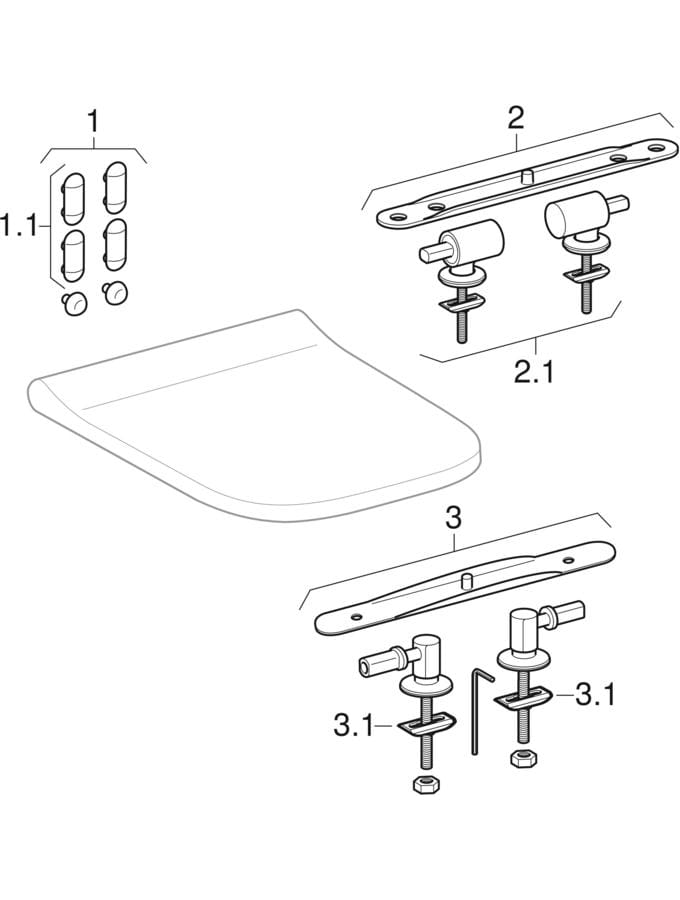 1
1.1
2
2.1
3
3.1
3.1