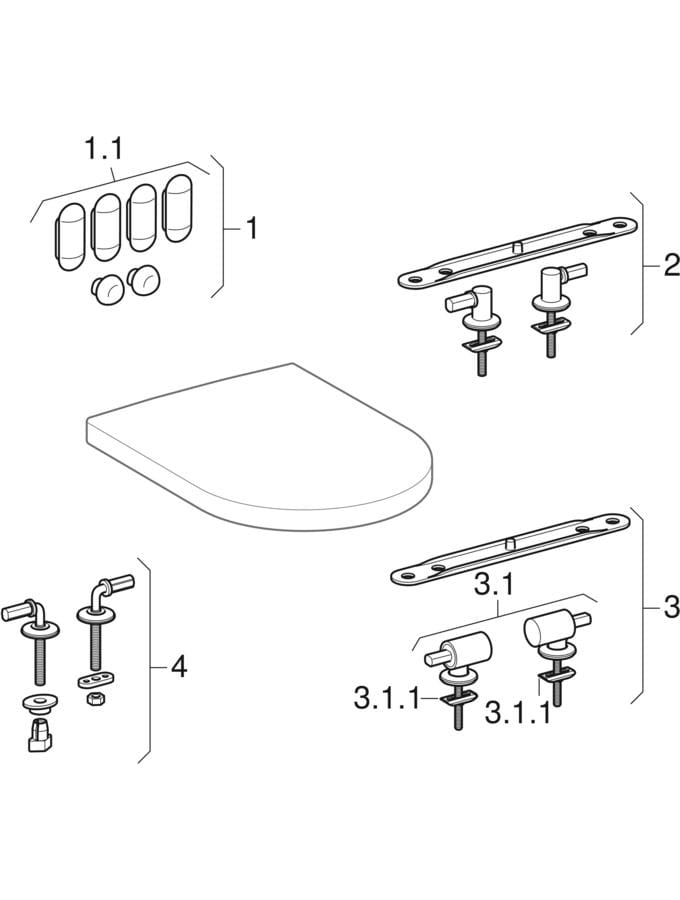 1.1
1
2
3.1
3
4
3.1.1
3.1.1