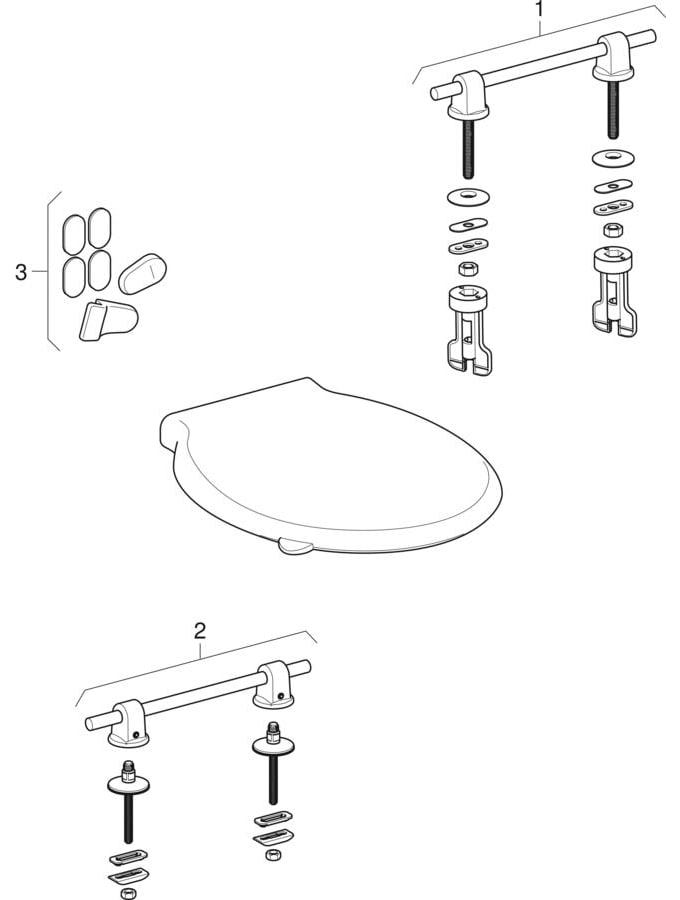 1

3

2