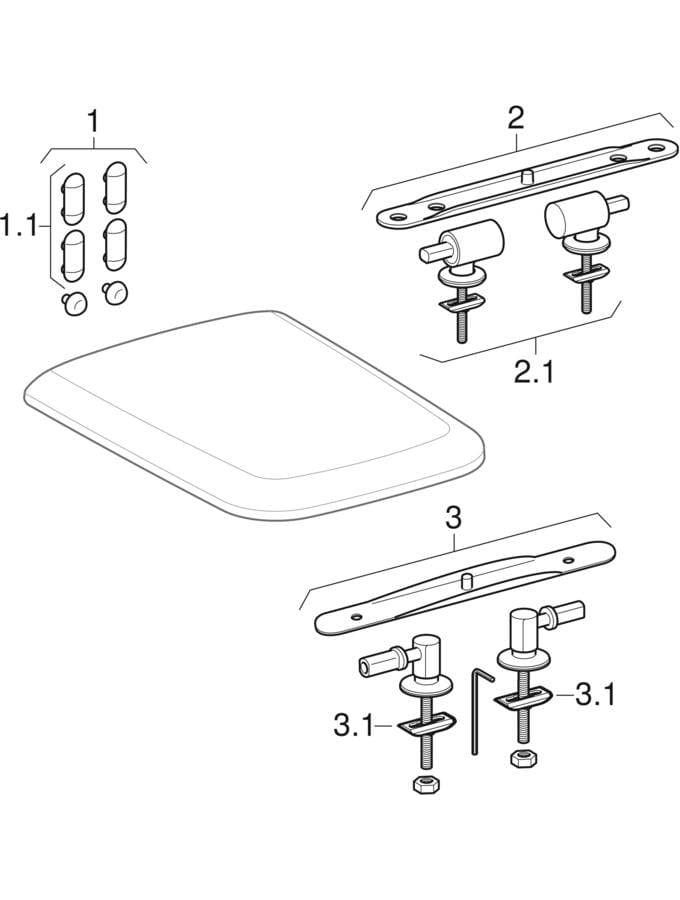 1
1.1
2
2.1
3
3.1
3.1