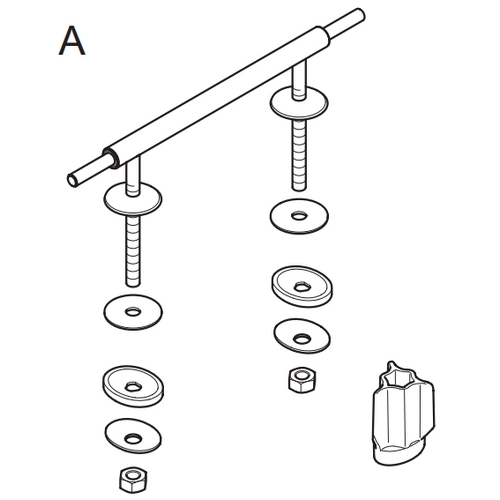 A