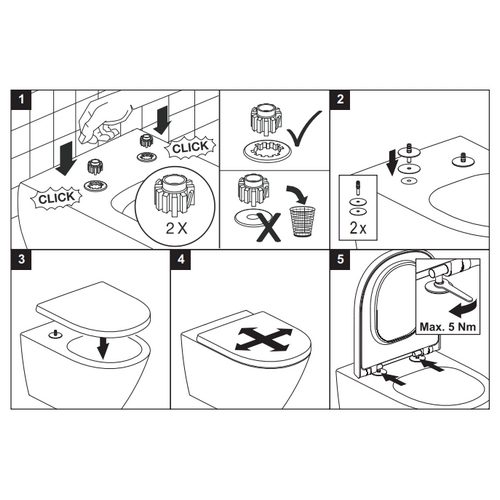 1

CLICK

CLICK

2 X

2

2x

3

4

5

Max. 5 Nm