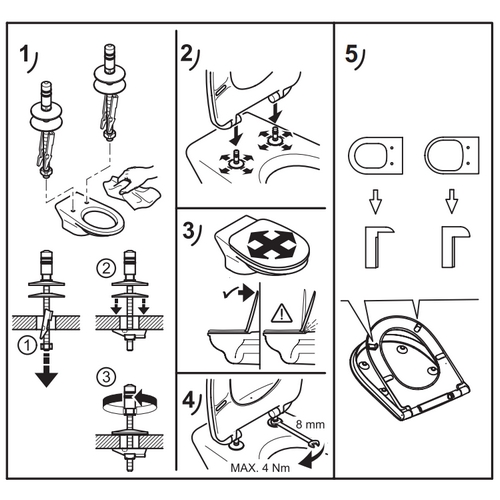 1)

1

2

3

2)

3)

4)

8 mm

MAX. 4 Nm

5)