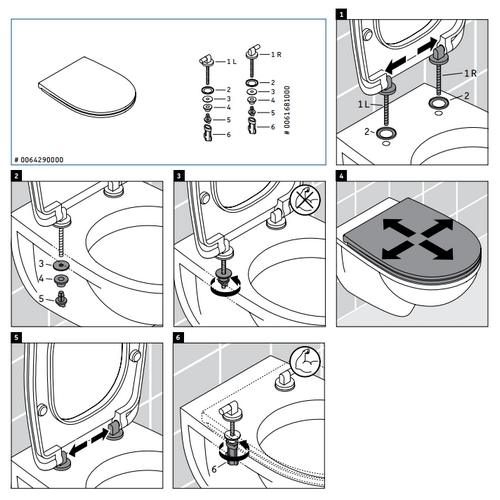 1 L
2
3
4
5
6
1 R
2
3
4
5
6
# 0061681000
# 0064290000

1
1 R
2
1 L
2

2
3
4
5

3

4

5

6
6