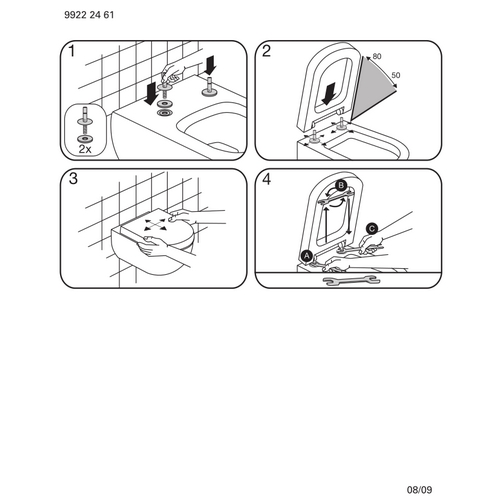 9922 24 61

1

2x

2

80

50

3

4

B

C

A

08/09