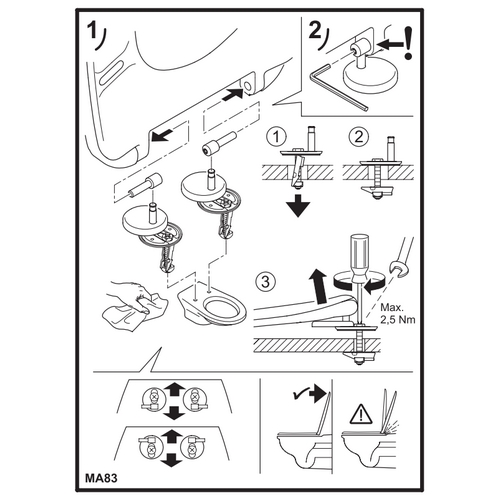 1)

2)

!

1

2

3

Max.
2,5 Nm

MA83