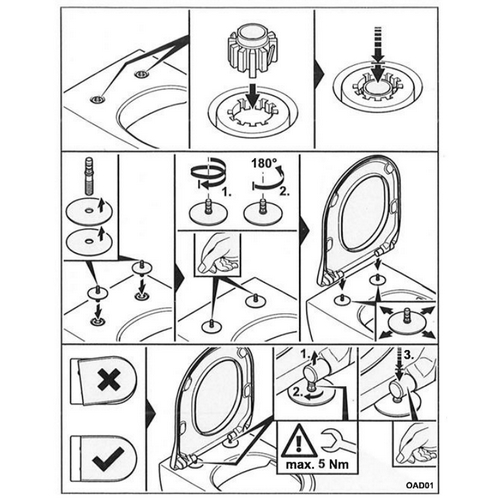 1.
180°
2.
1.
2.
3.
max. 5 Nm
OAD01